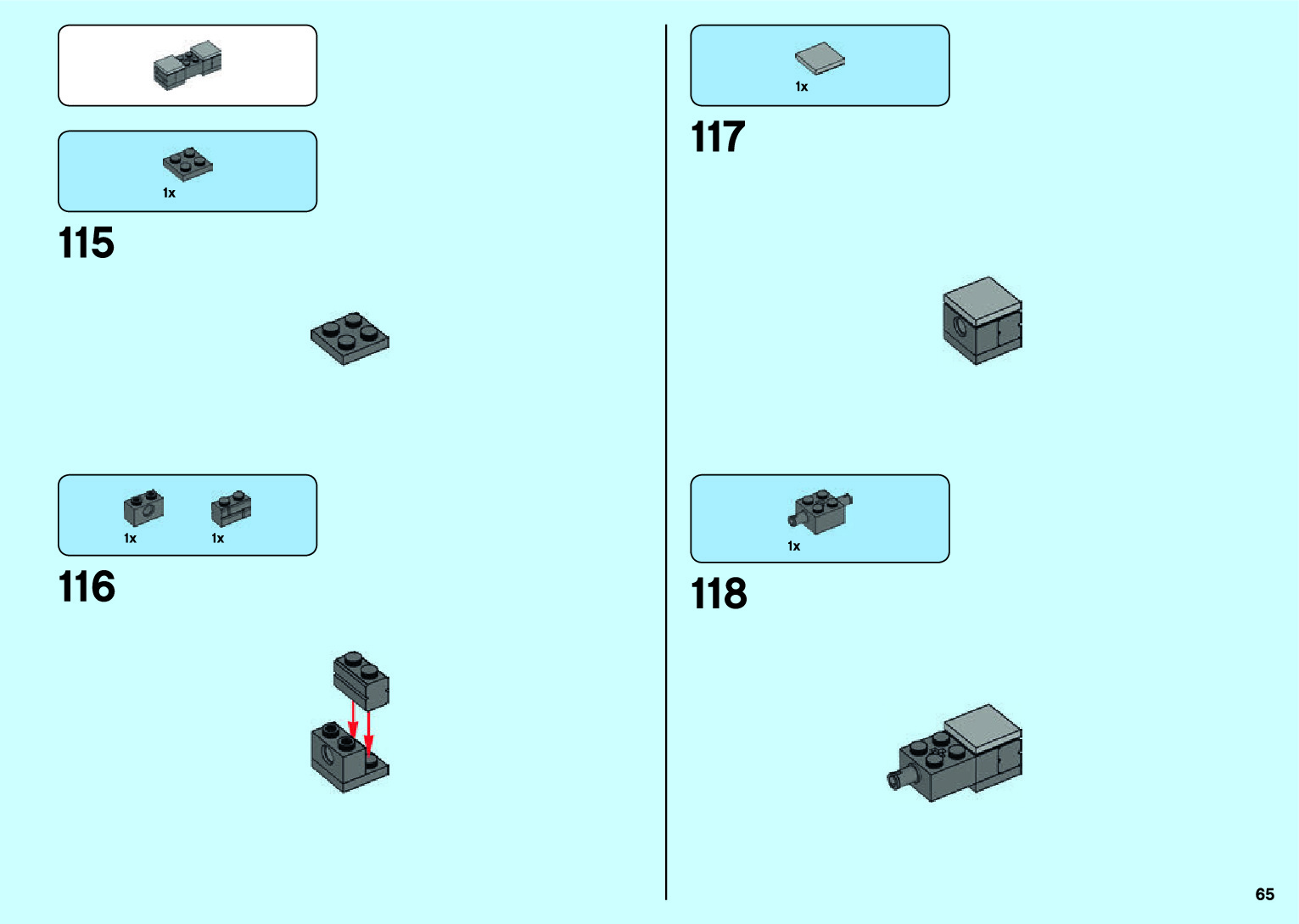 1x

115

1x 1x

116

1x

117

1x

118

65