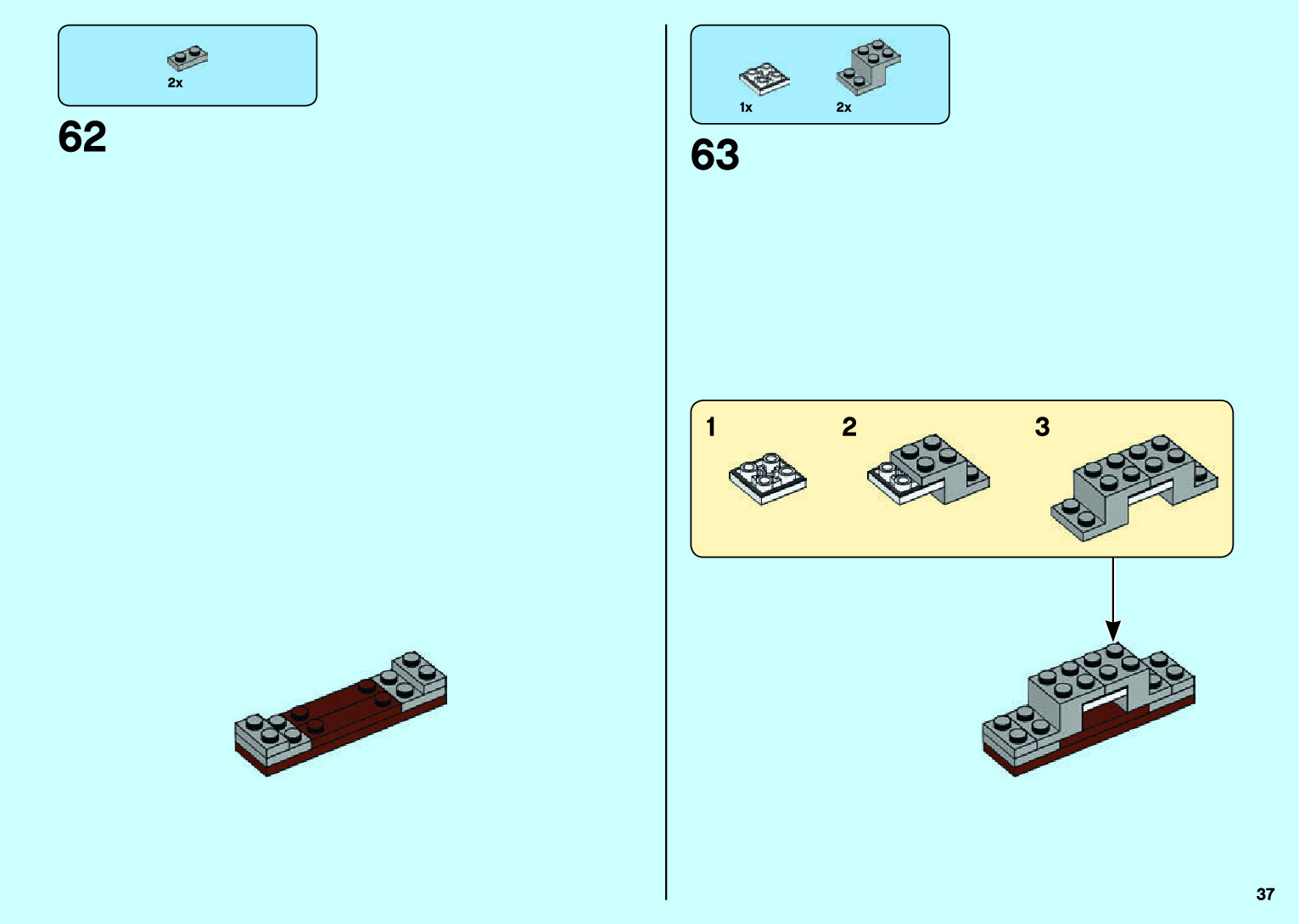 2x

62

1x 2x

63

1

2

3

37