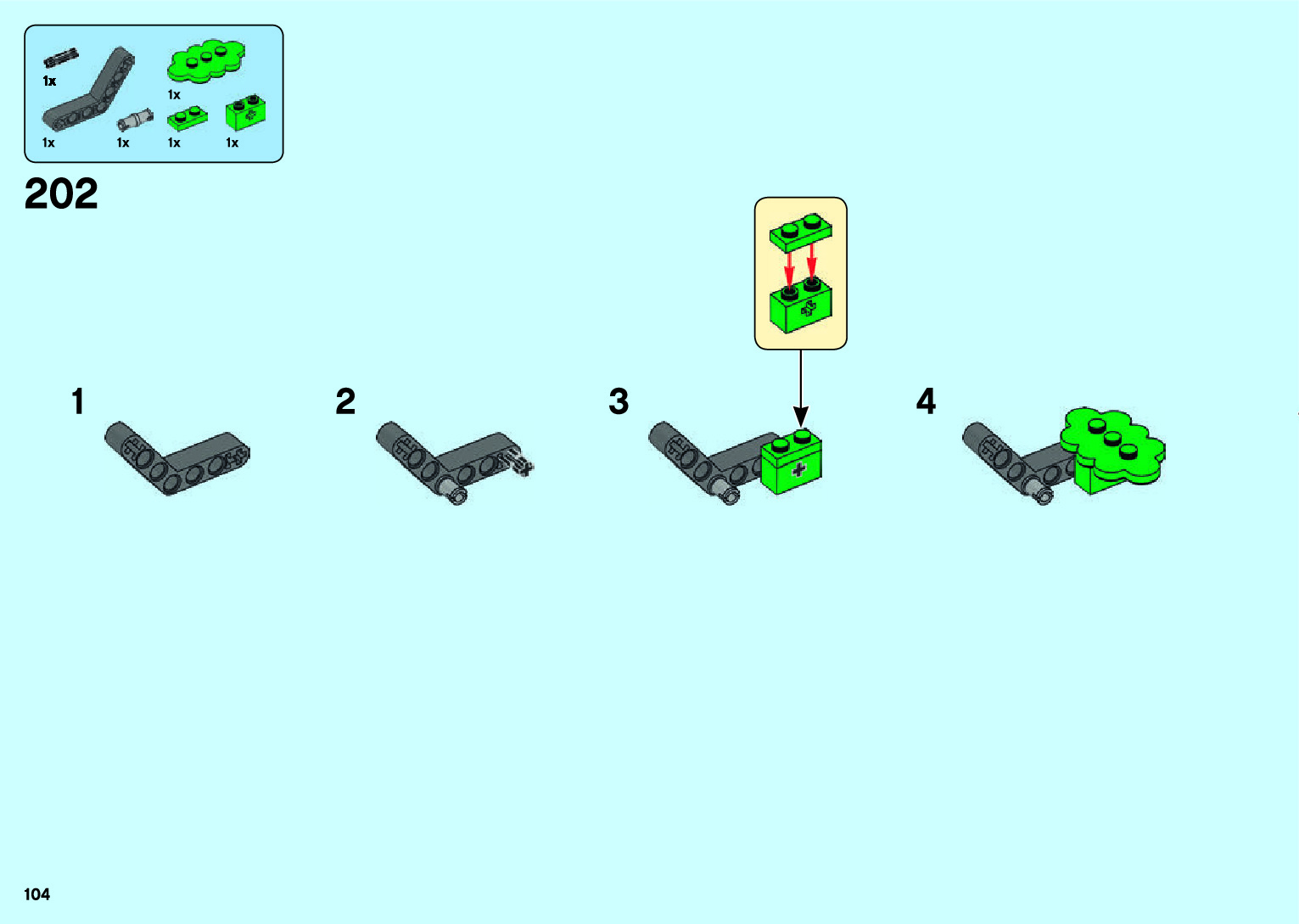 1x

1x

1x

1x

1x

1x

202

1

2

3

4

104