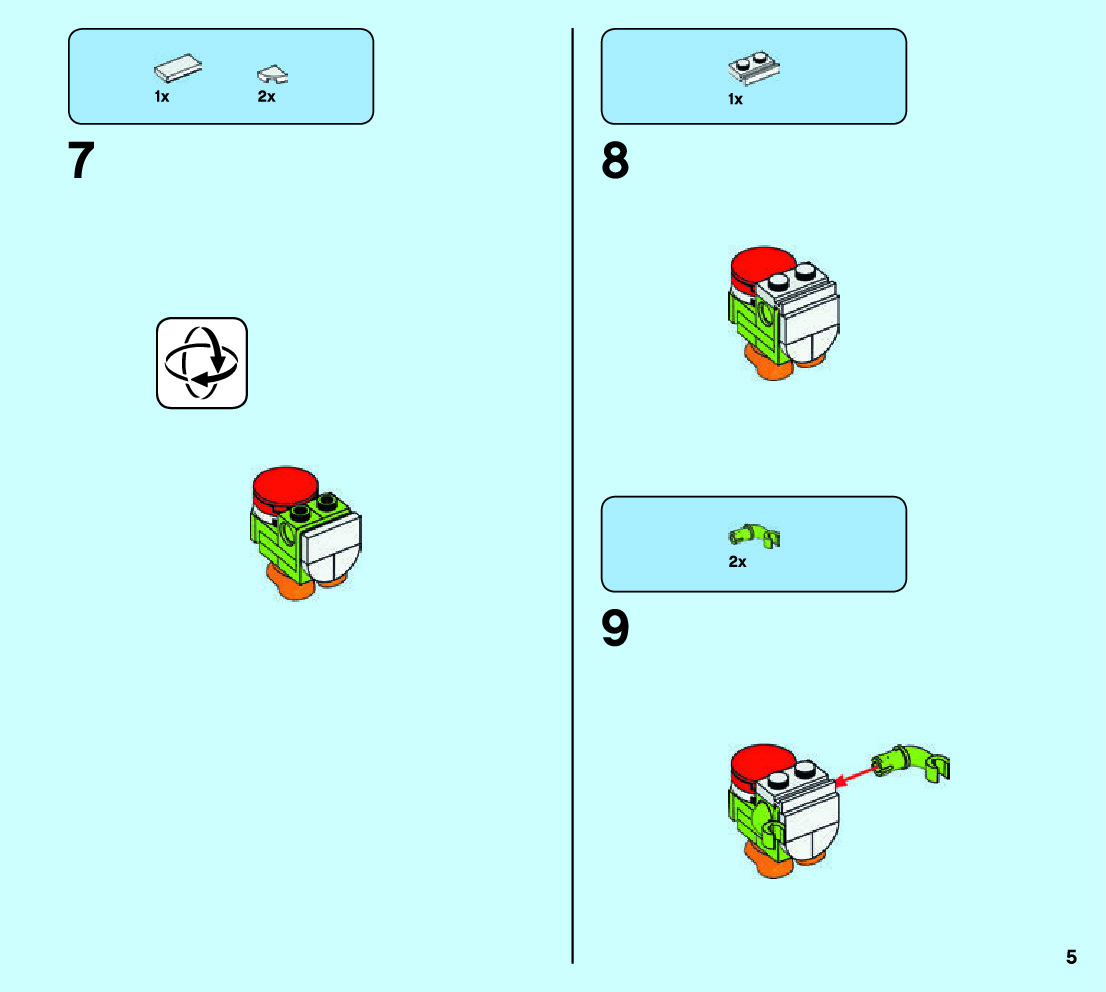 1x 2x

7

1x

8

2x

9

5