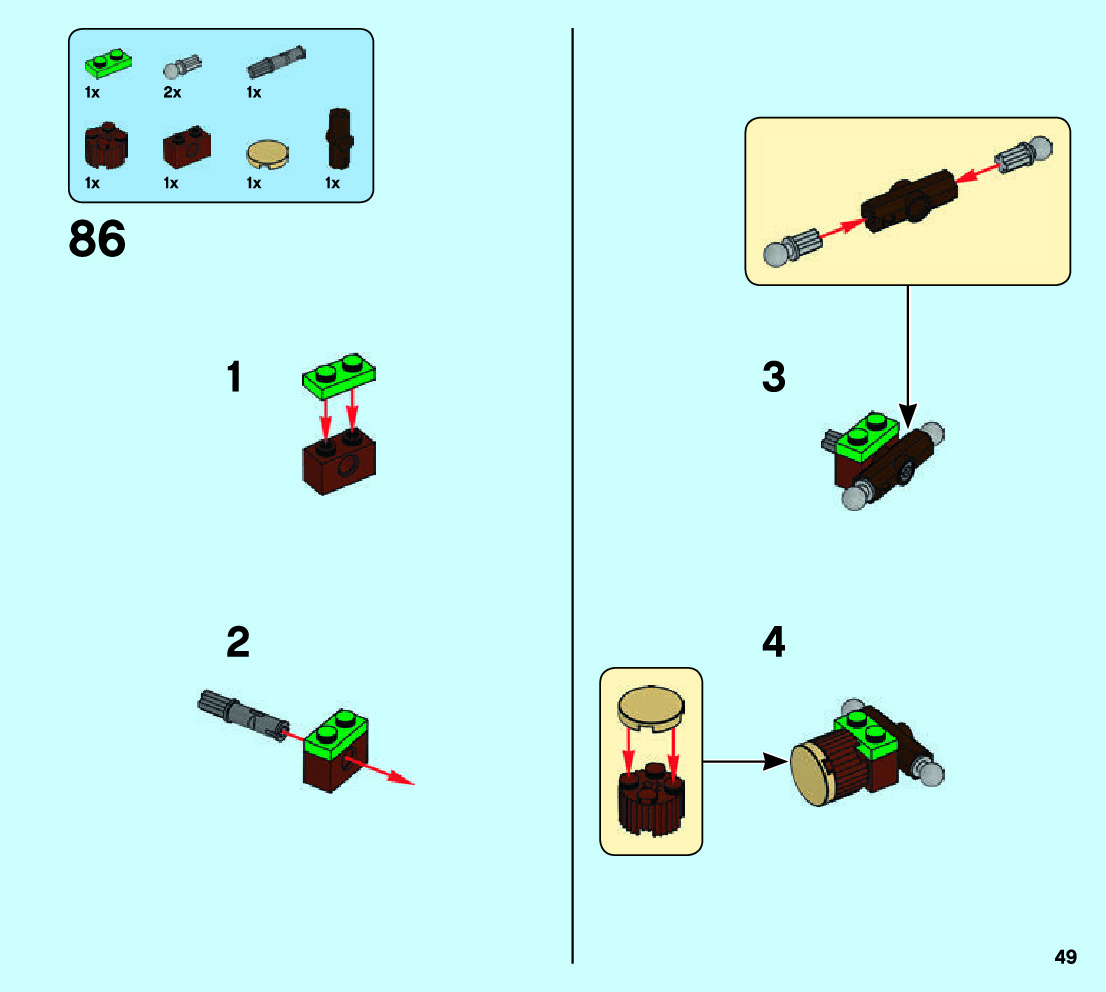 1x 2x 1x
1x 1x 1x 1x

86

1

2

3

4

49