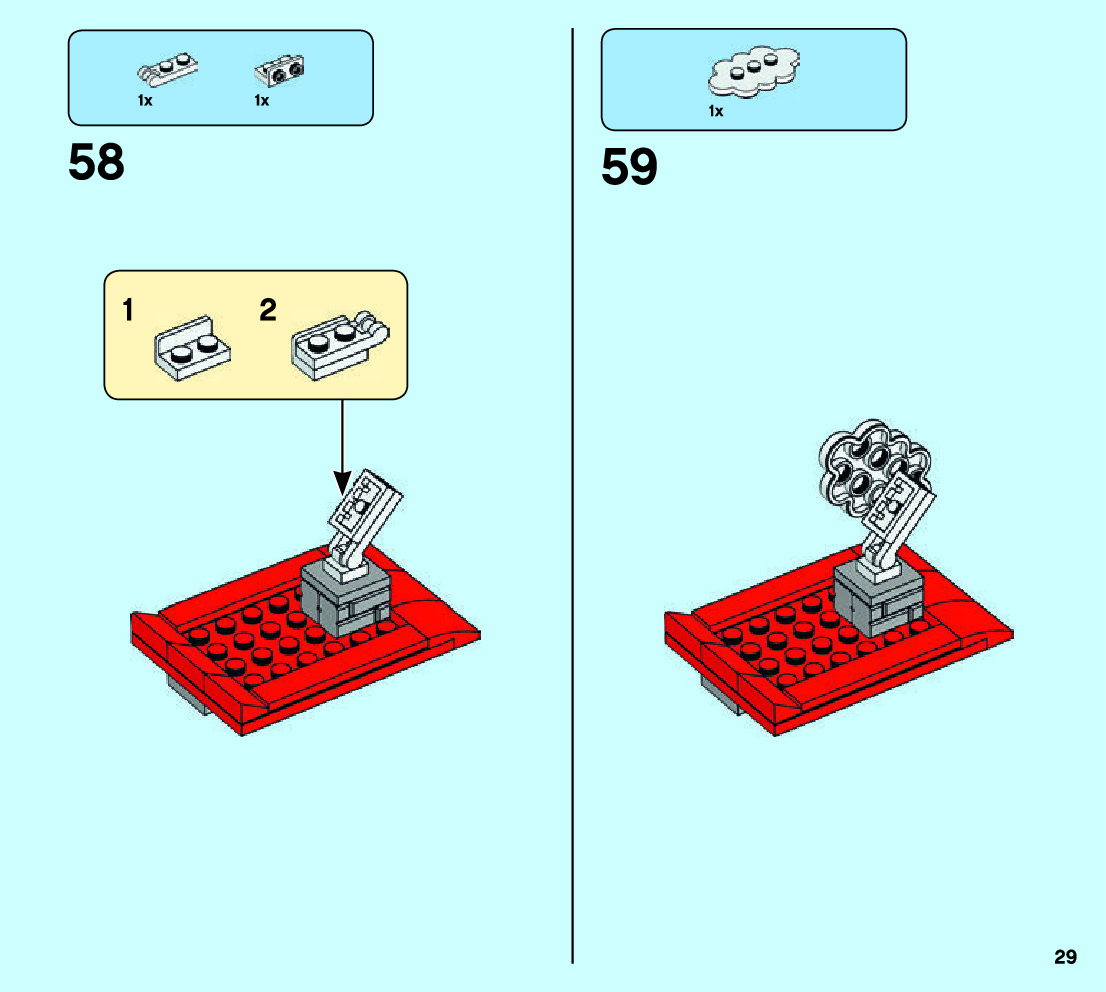 1x 1x

58

1 2

1x

59

29