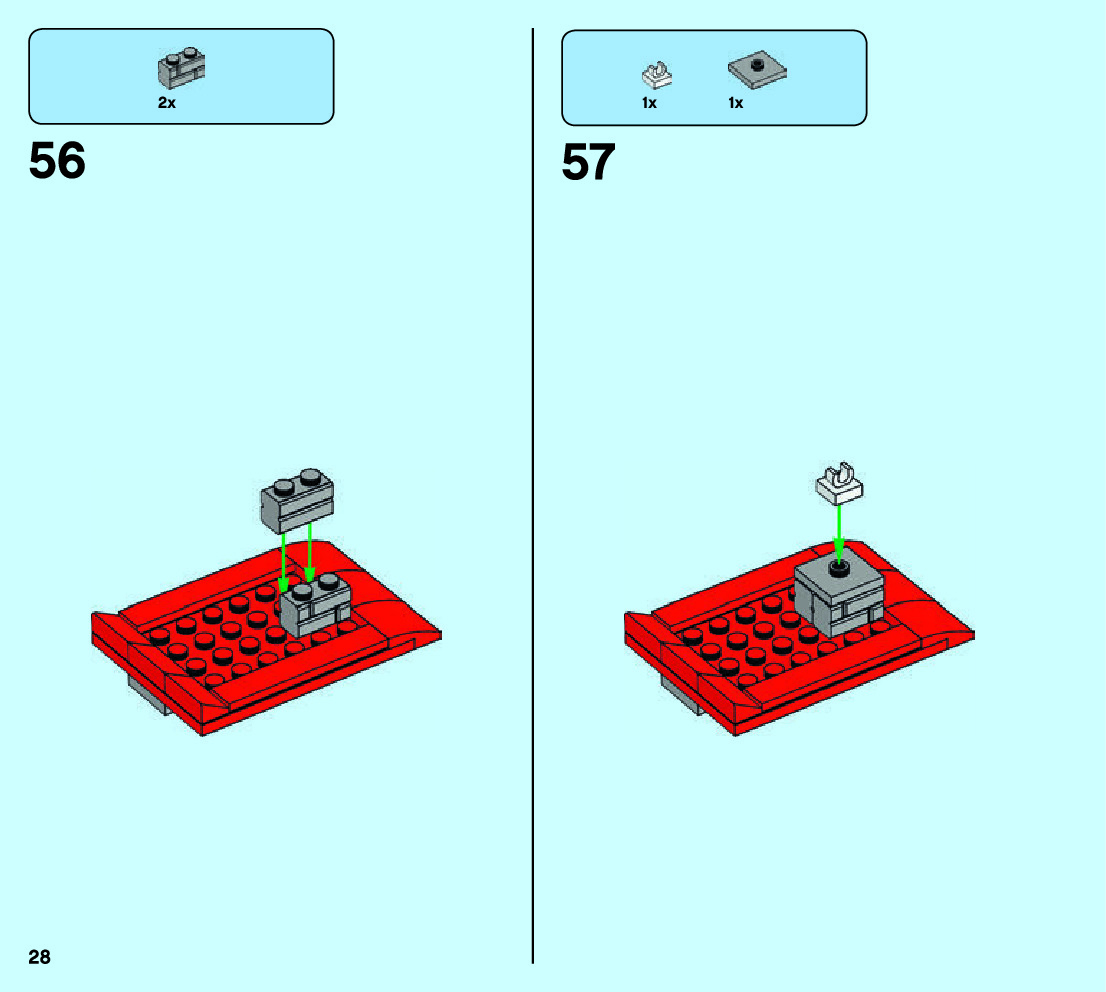 2x

56

1x 1x

57

28