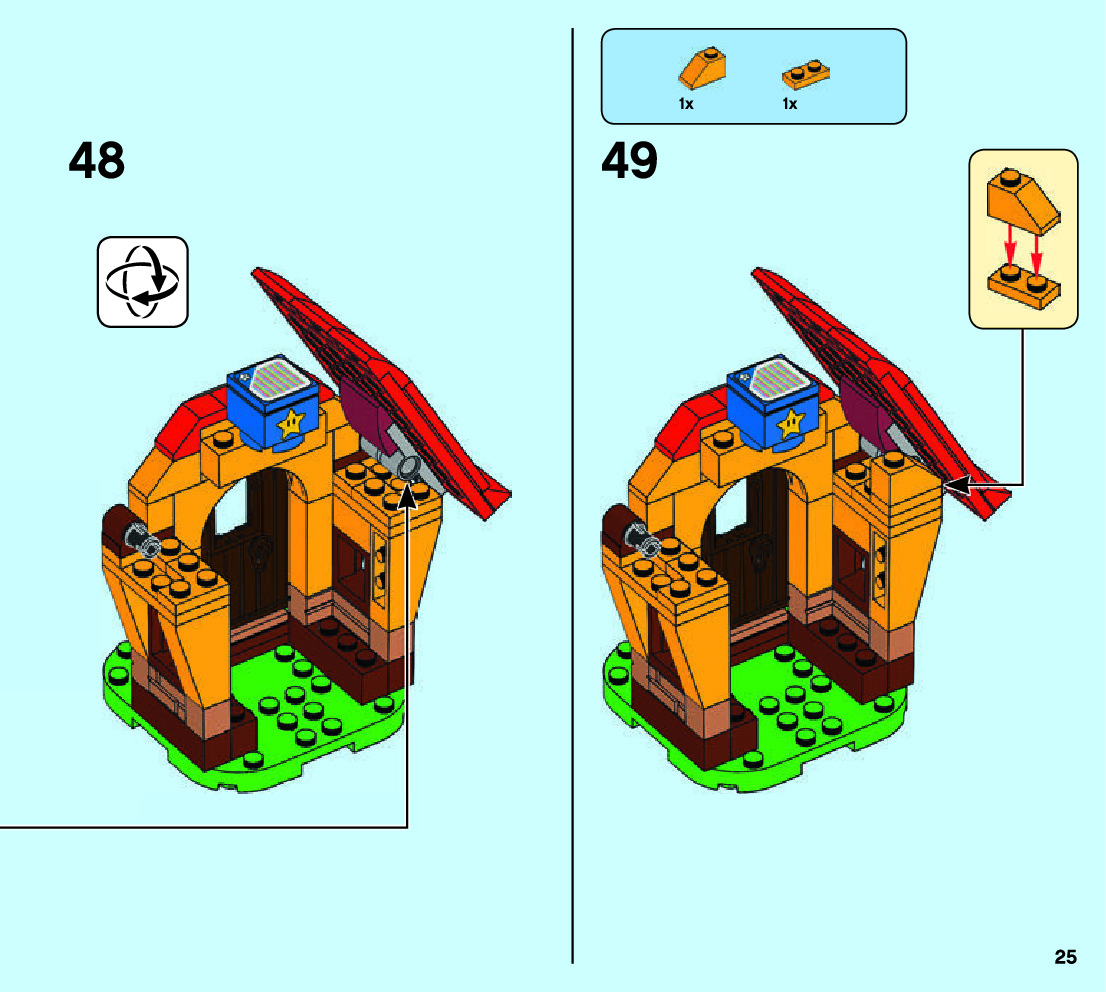 48

1x 1x

49

25