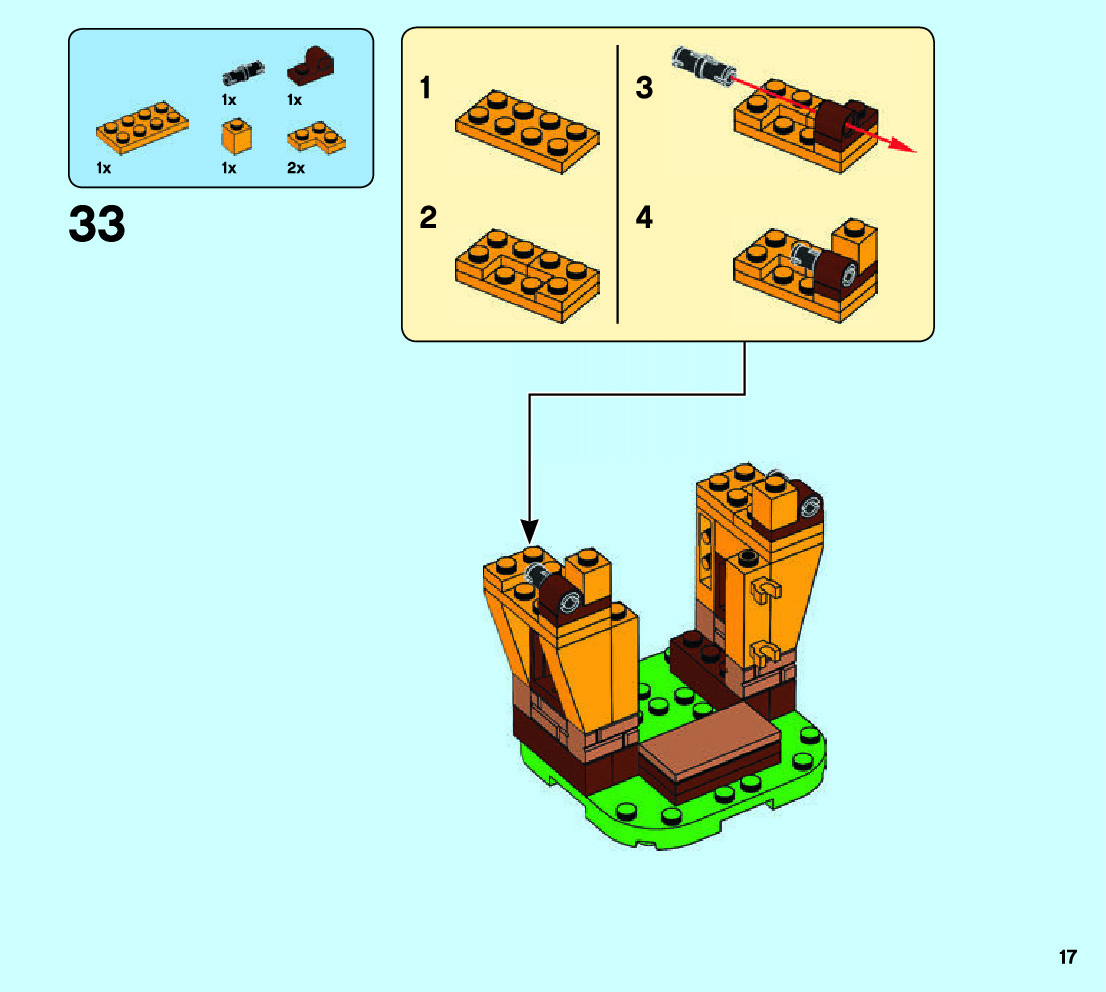 1x 1x
1x 1x 2x

33

1

2

3

4

17