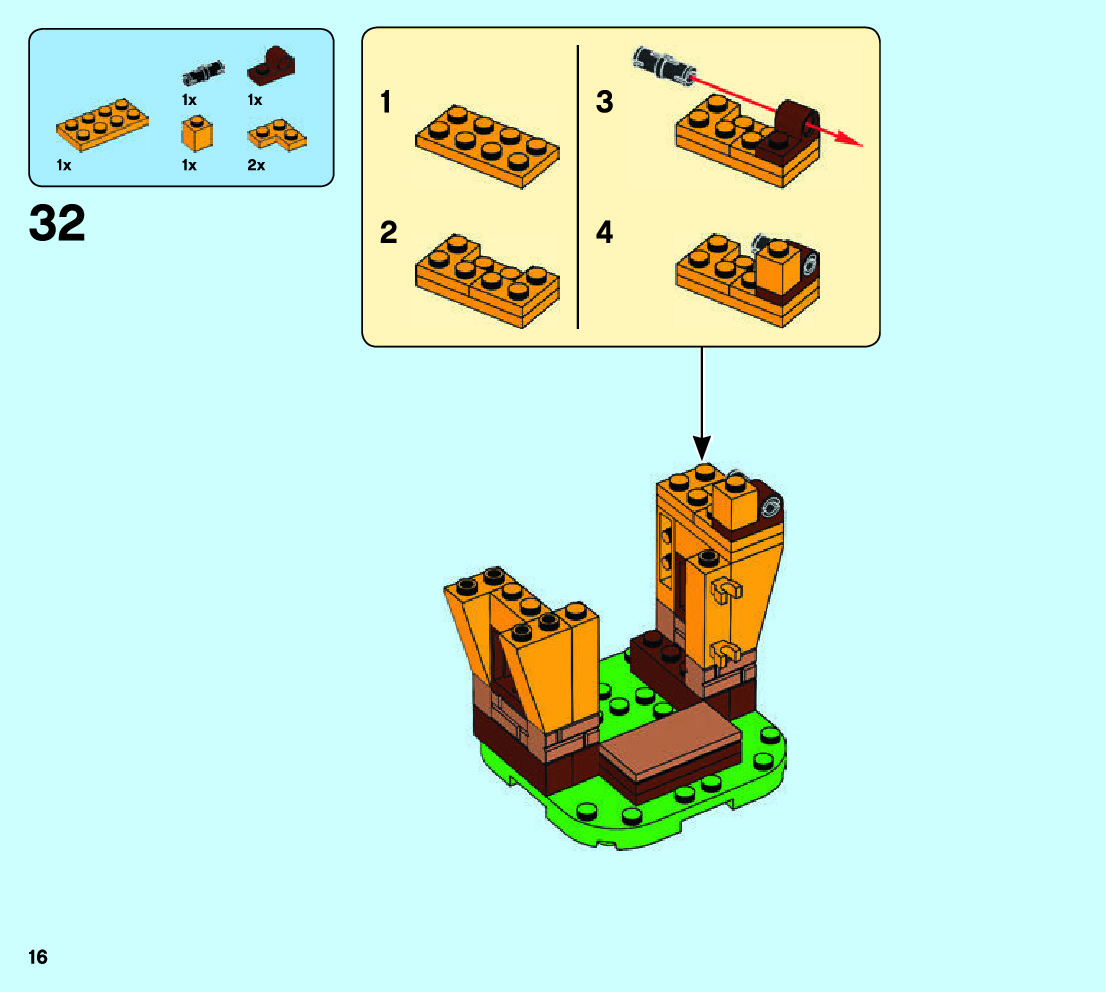 1x 1x
1x 1x 2x

32

1

2

3

4

16