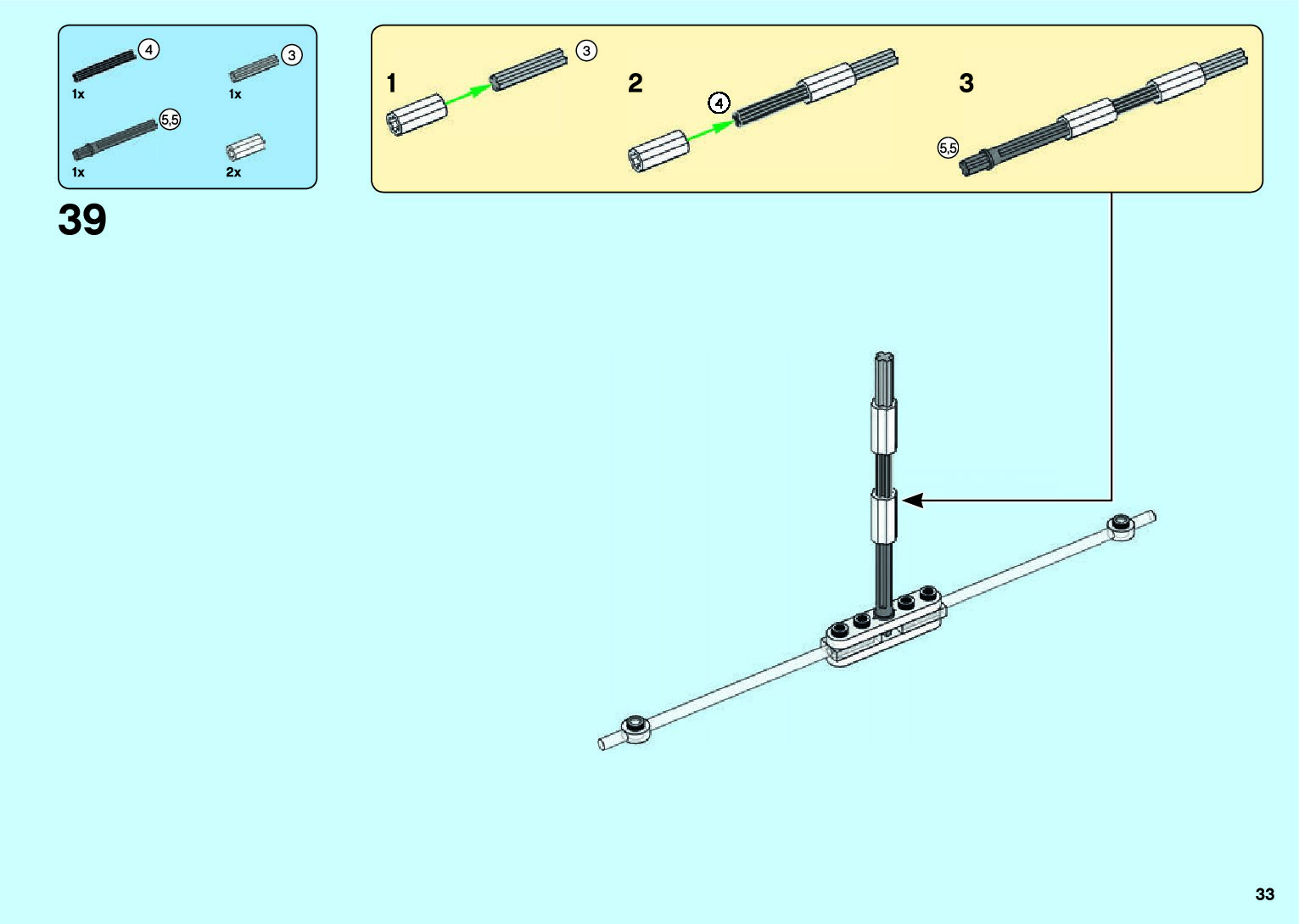 4
1x

3
1x

5,5
1x

2x

39

1
3

2
4

3
5,5

33