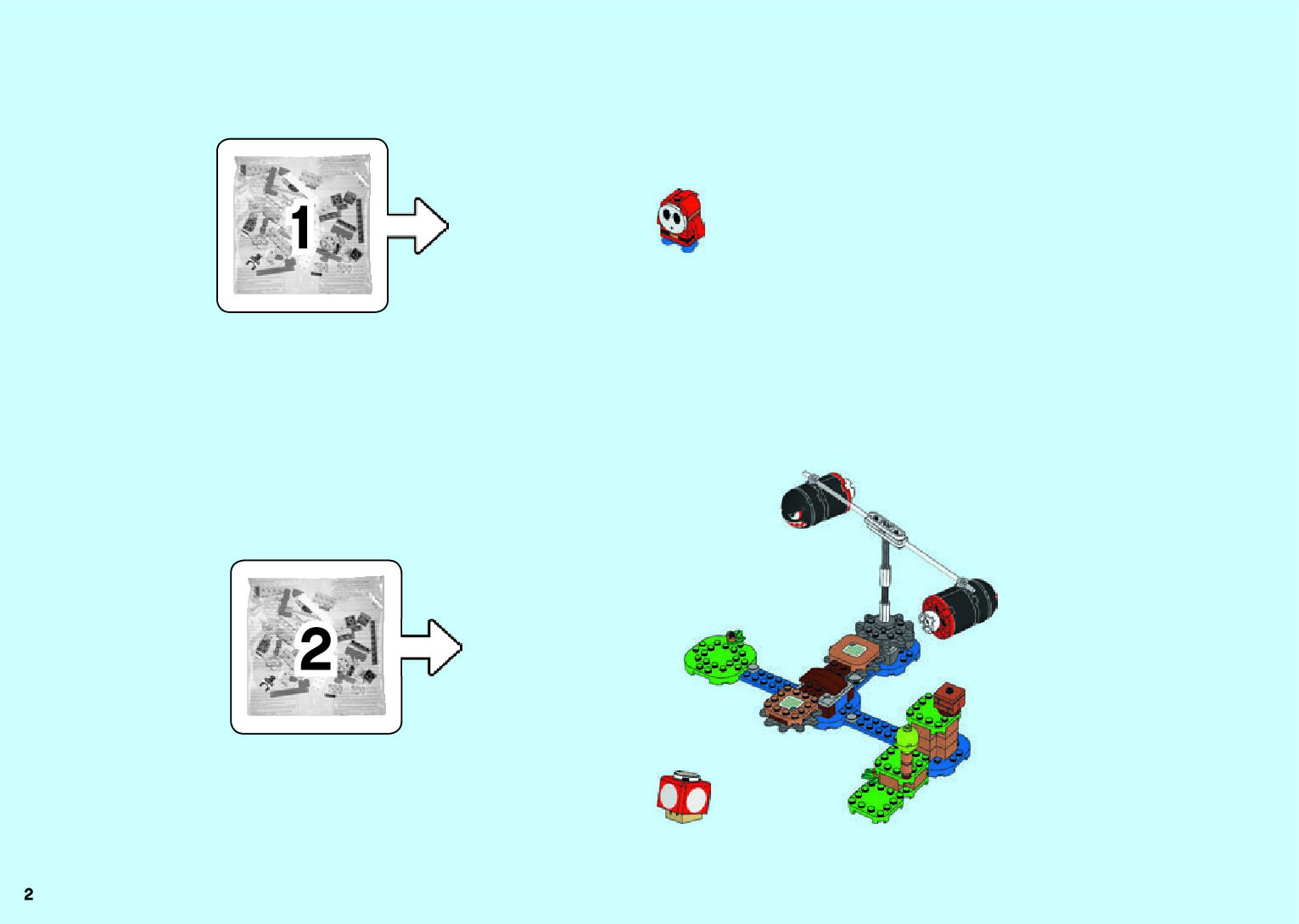 1

2

2