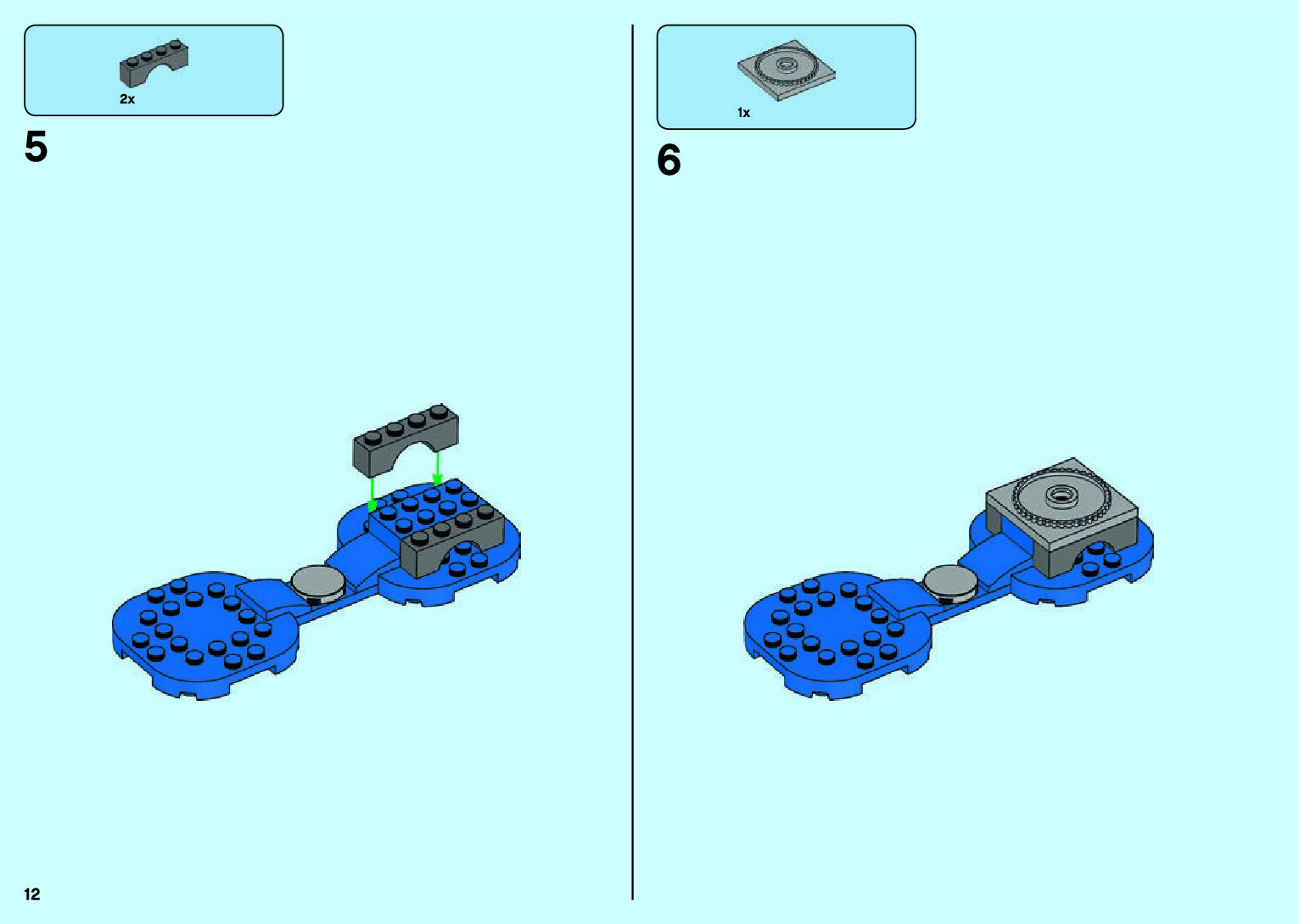 2x

5

1x

6

12