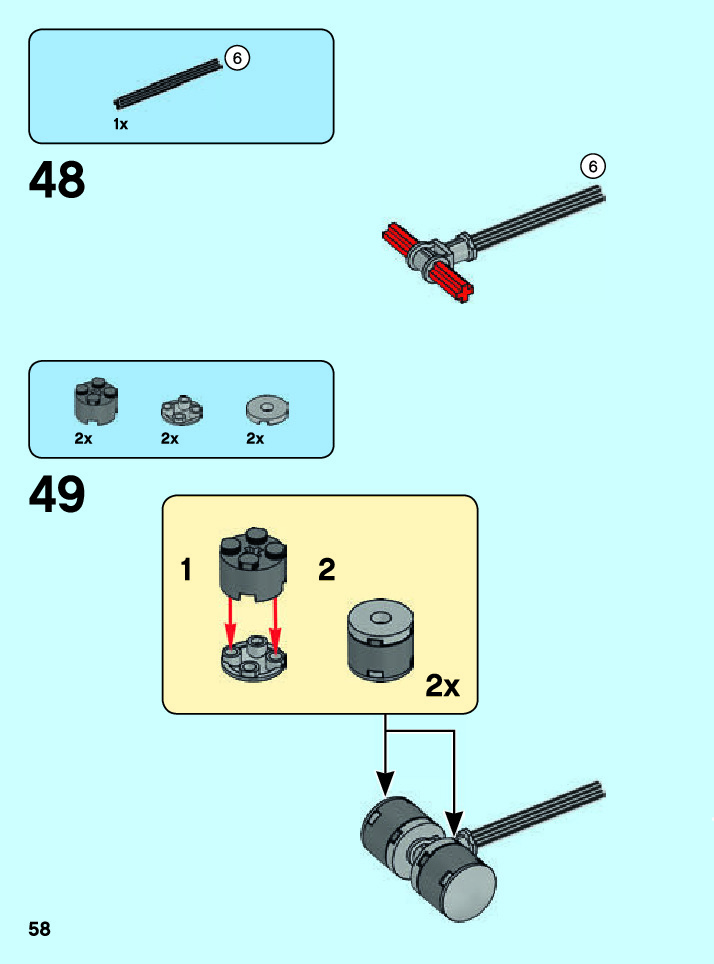 6

1x

48

6

2x

2x

2x

49

1

2

2x

58