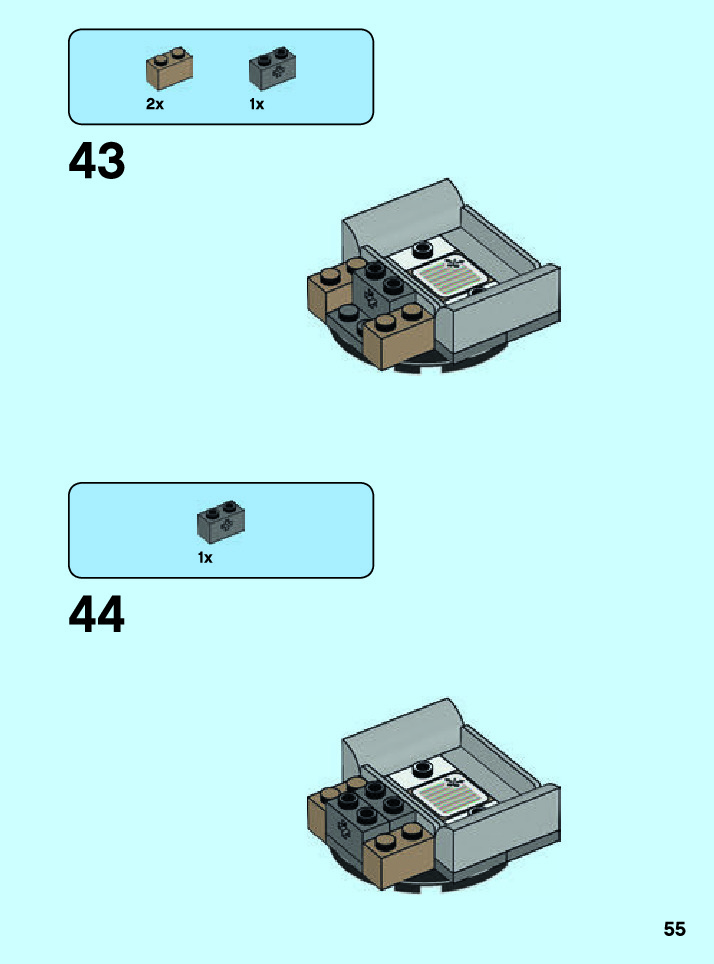 2x
1x

43

1x

44

55