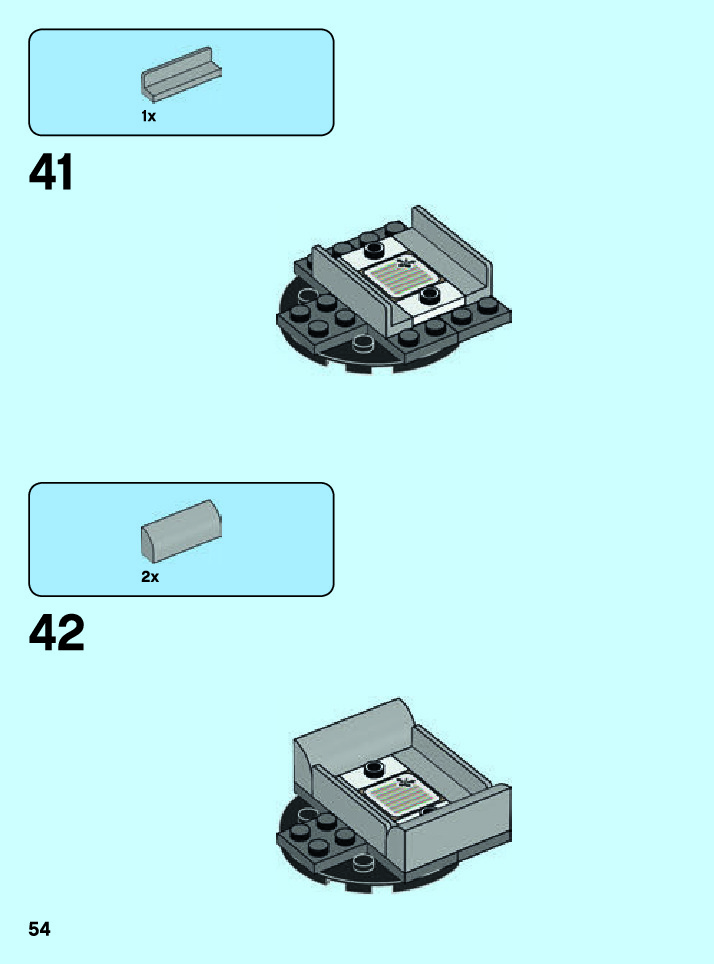 1x

41

2x

42

54