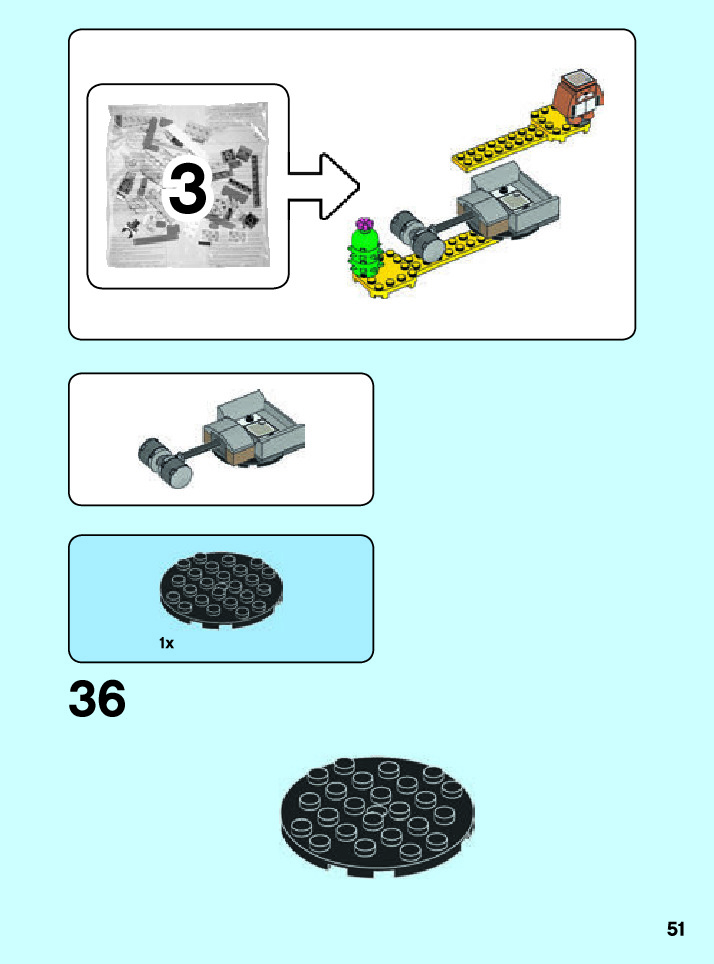 3

1x

36

51