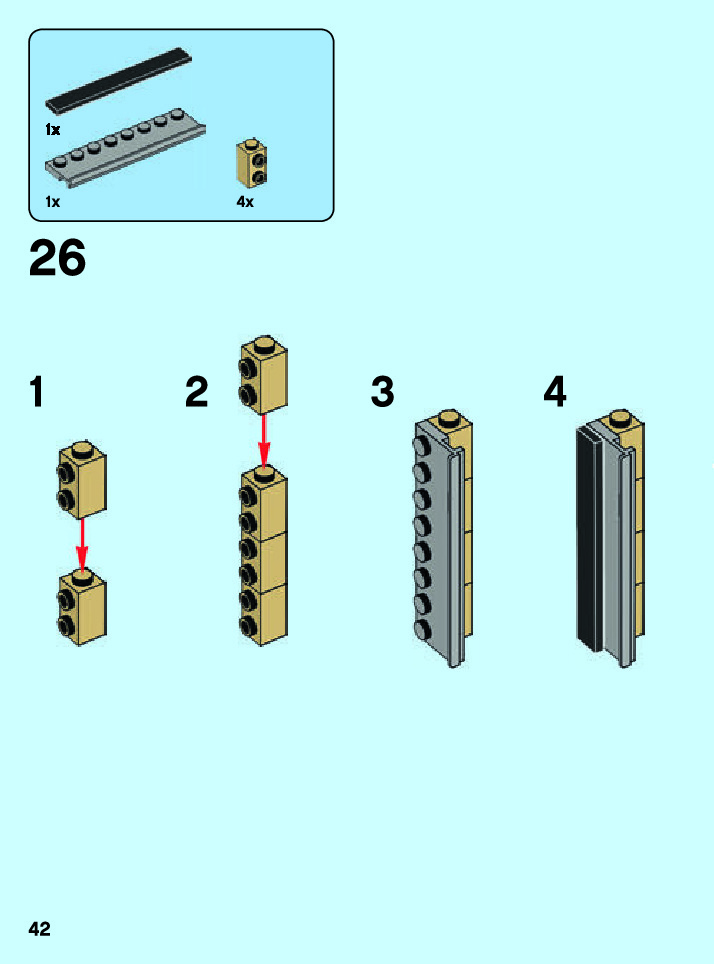 1x

1x

4x

26

1

2

3

4

42