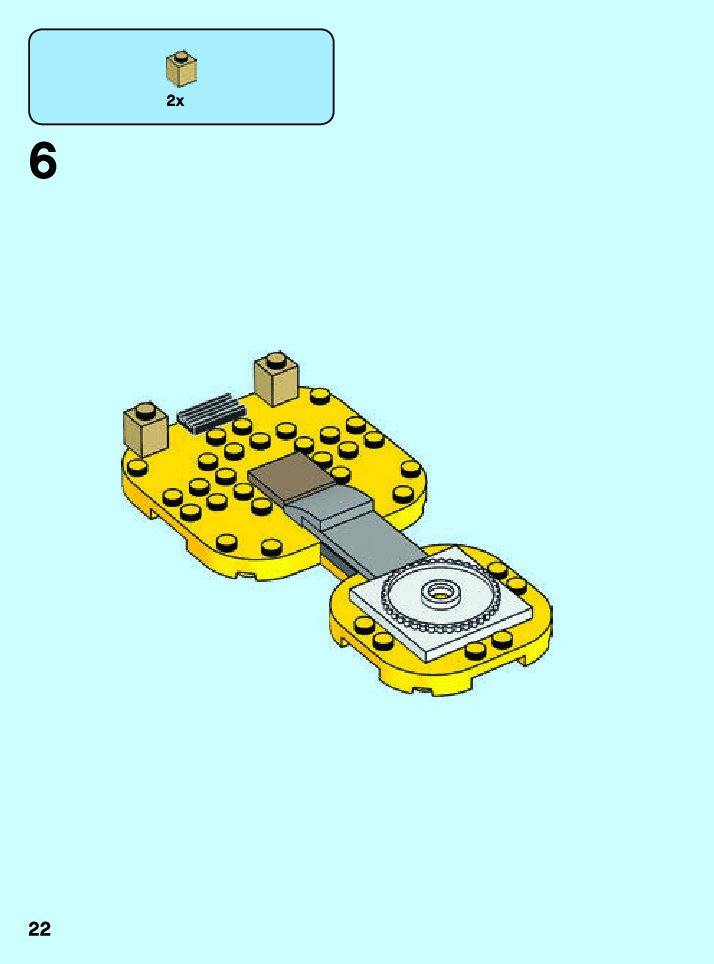 2x

6

22