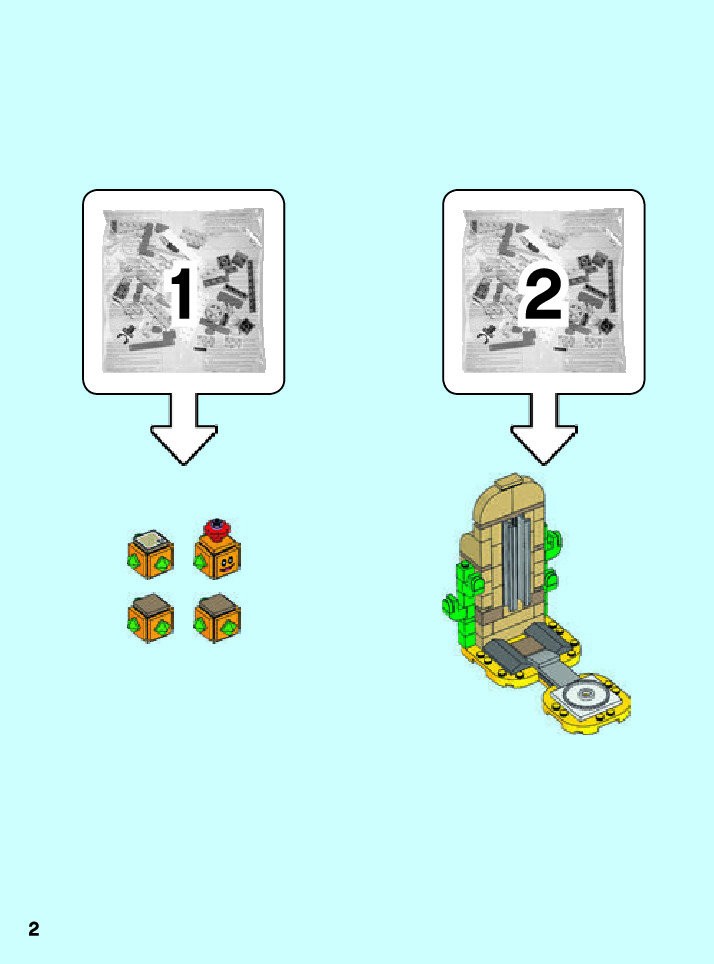 1

2

2