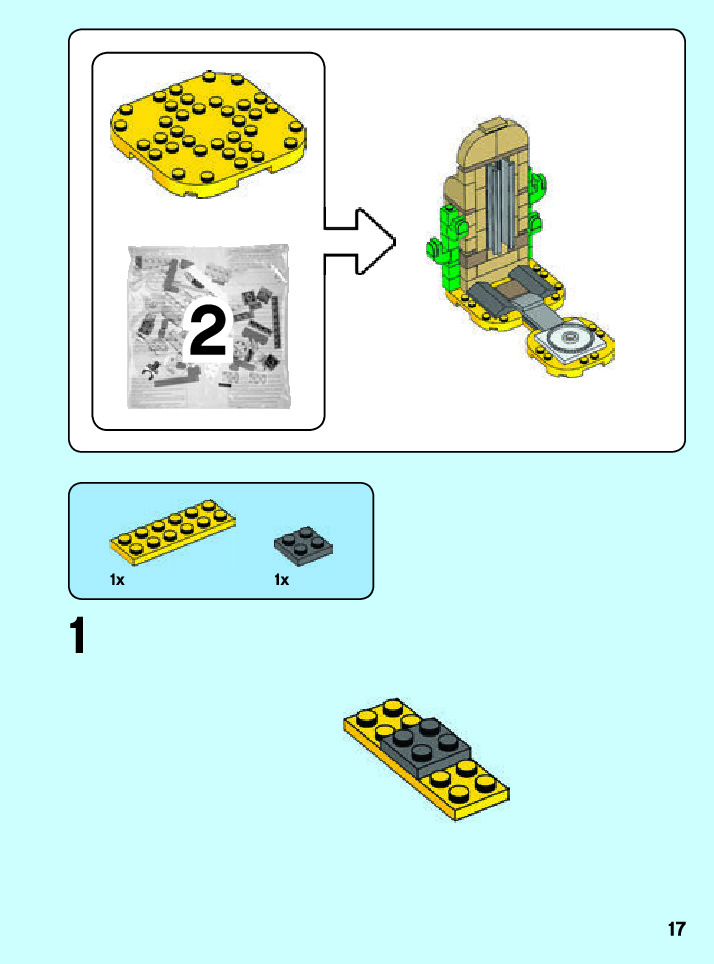 2

1x
1x

1

17