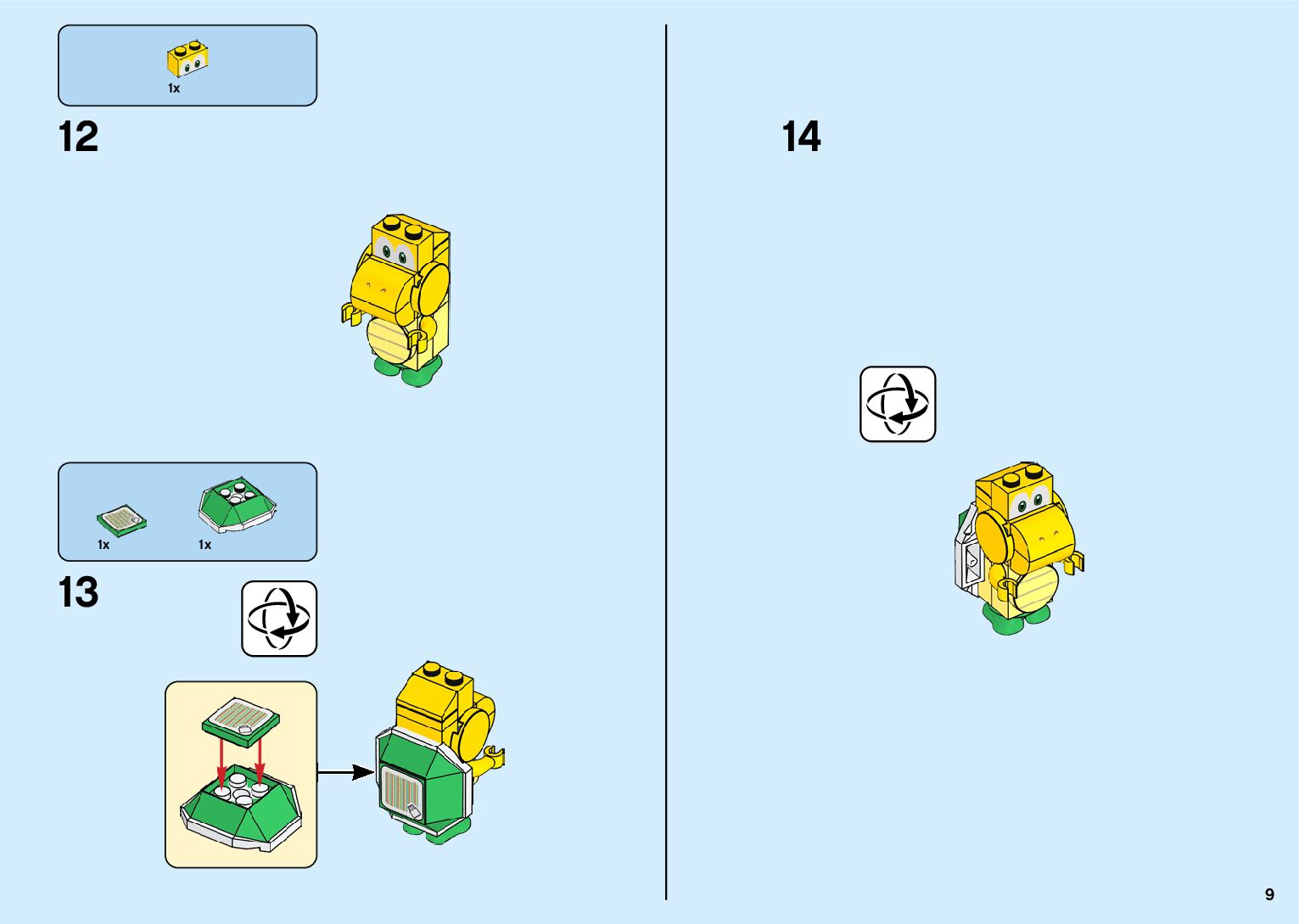 1x

12

1x 1x

13

14

9