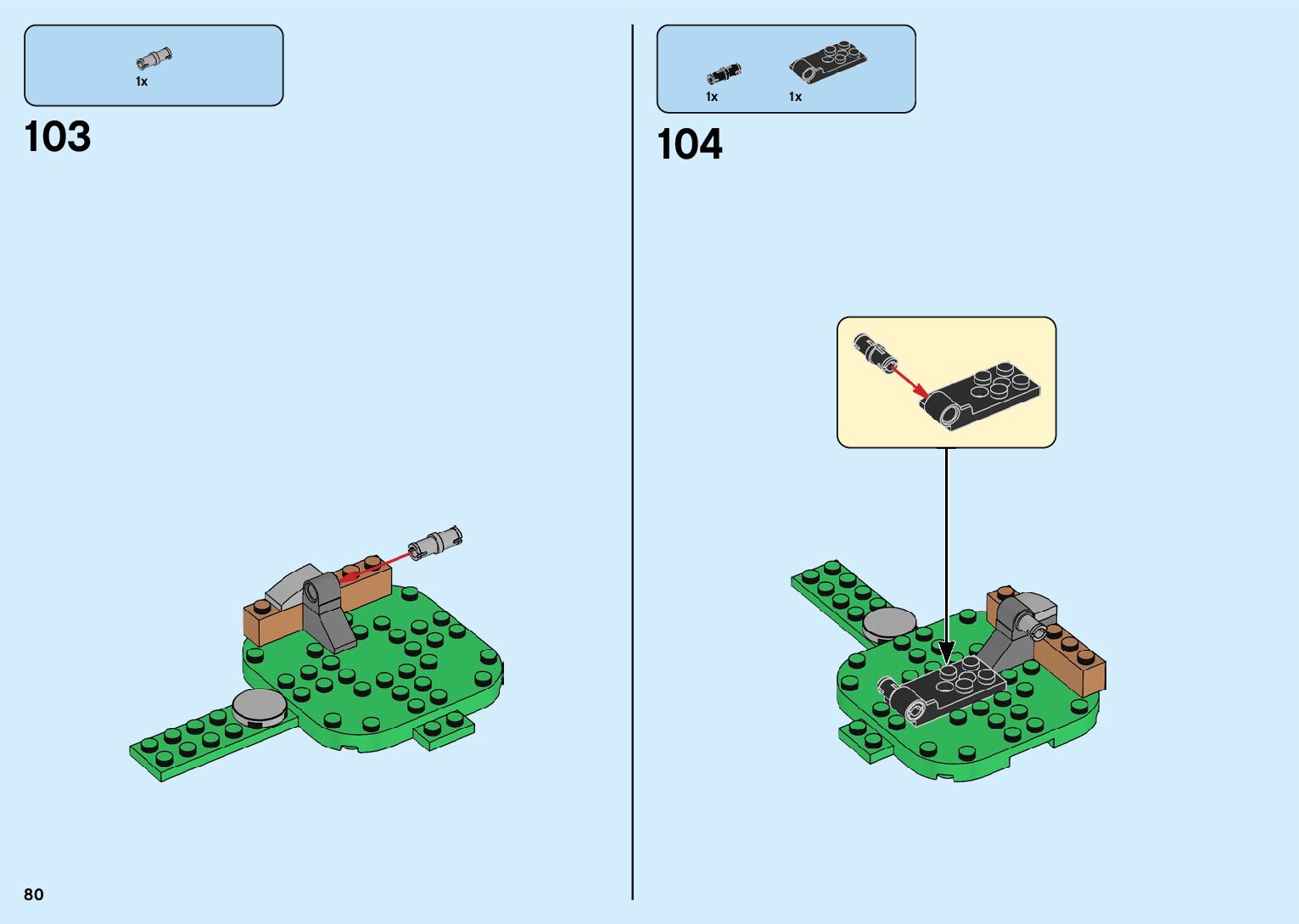 1x

103

1x

1x

104

80