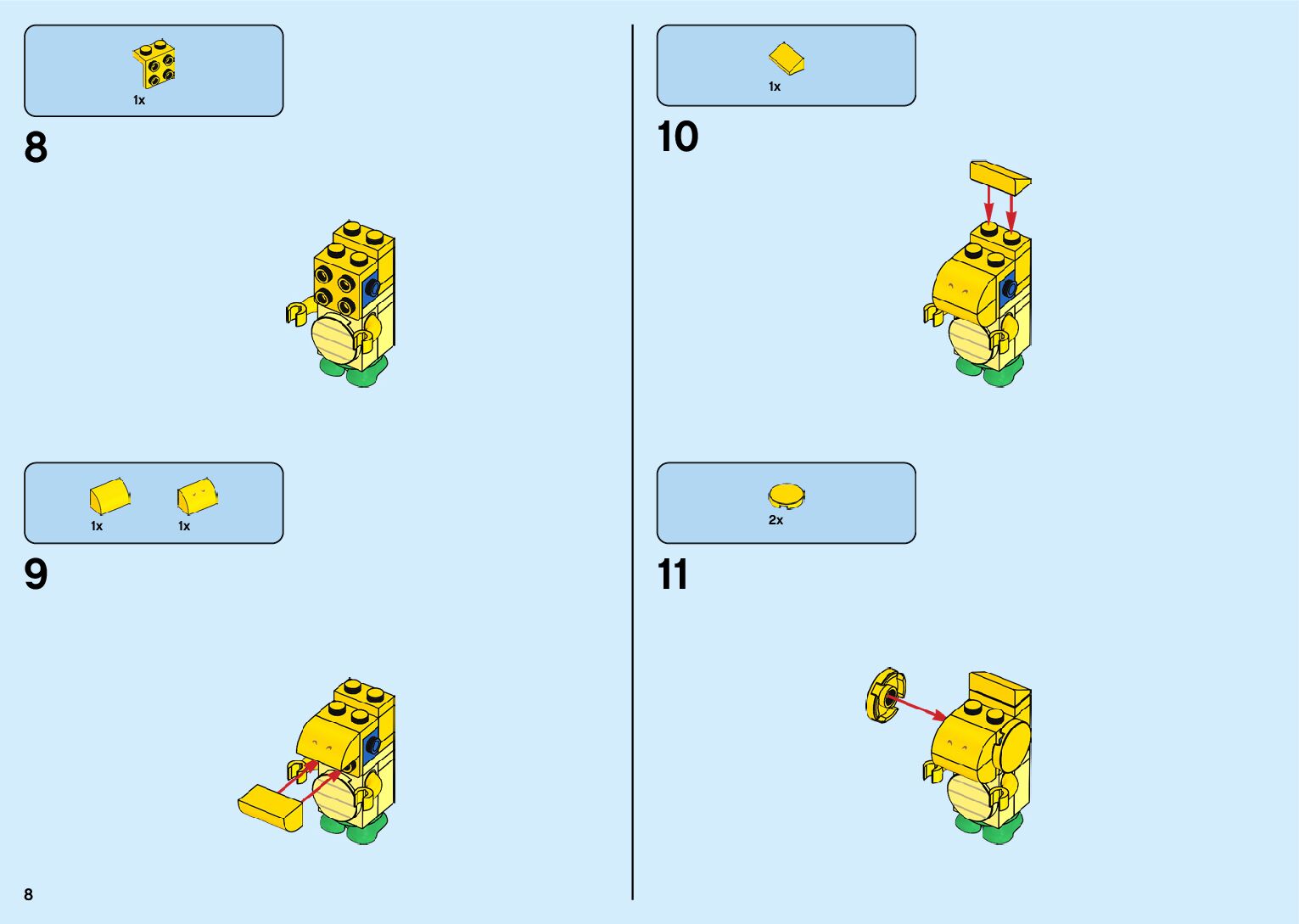 1x

8

1x 1x

9

8

1x

10

2x

11