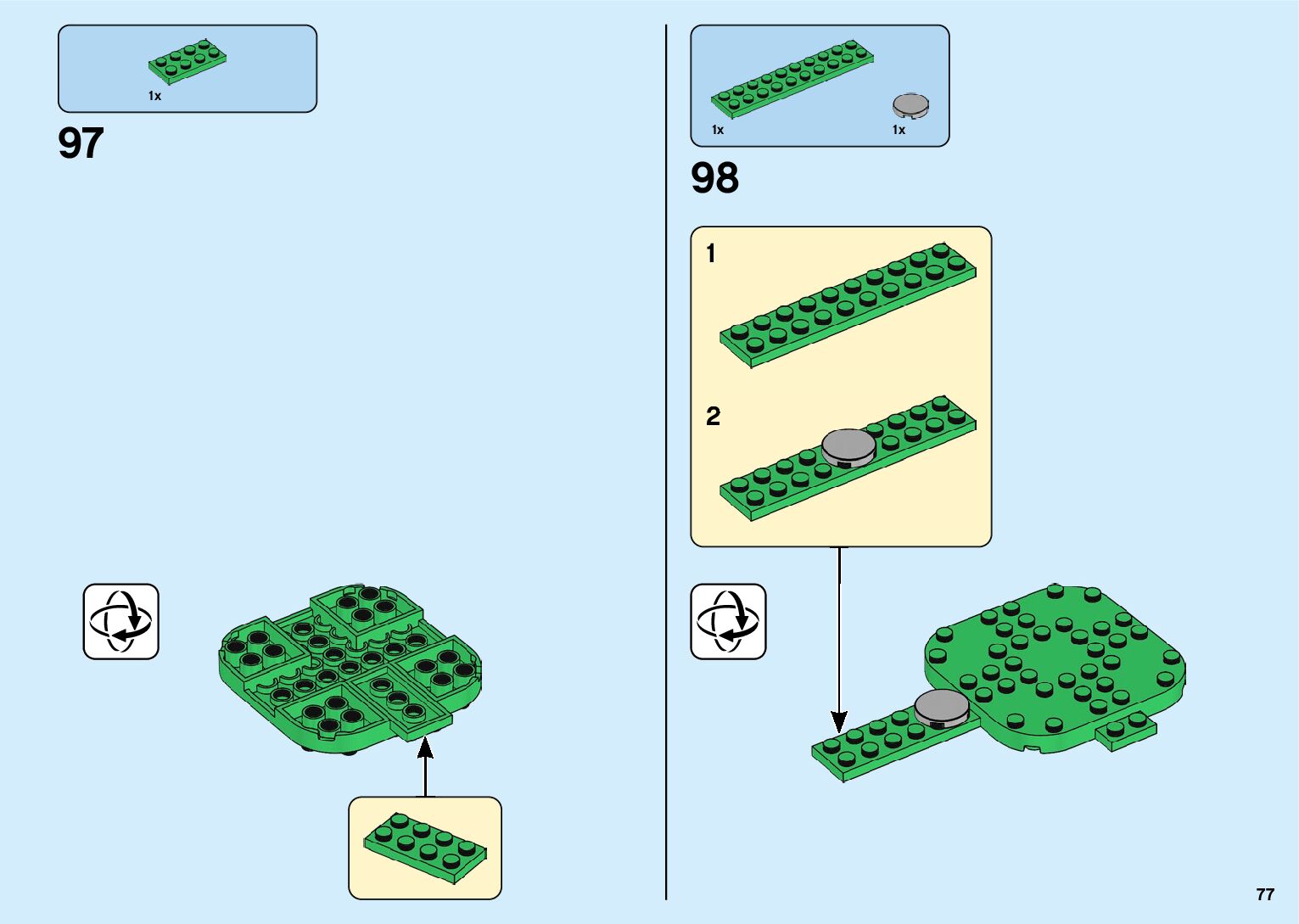 1x

97

1x

1x

98

1

2

77