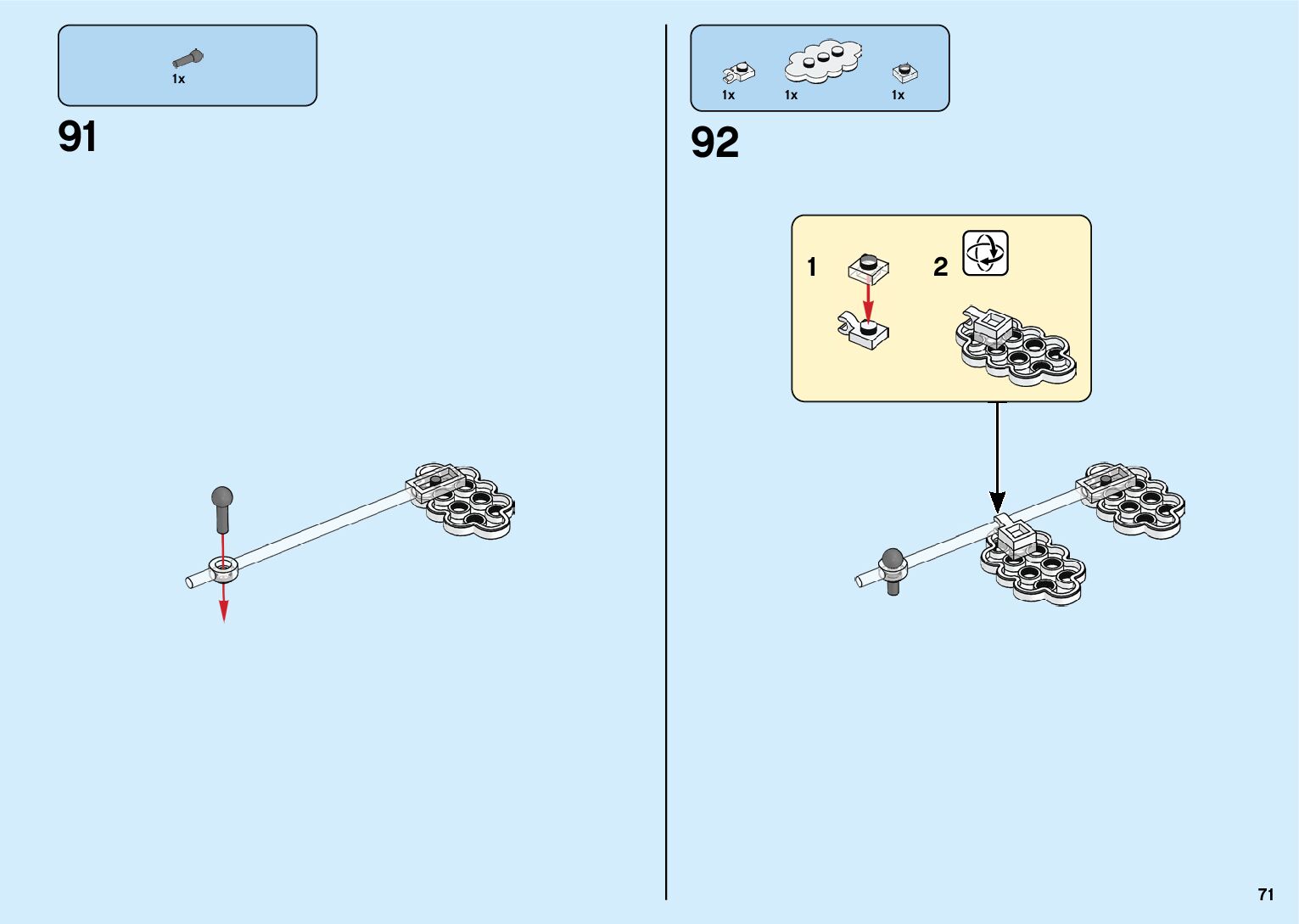 1x

91

1x 1x 1x

92

1

2

71