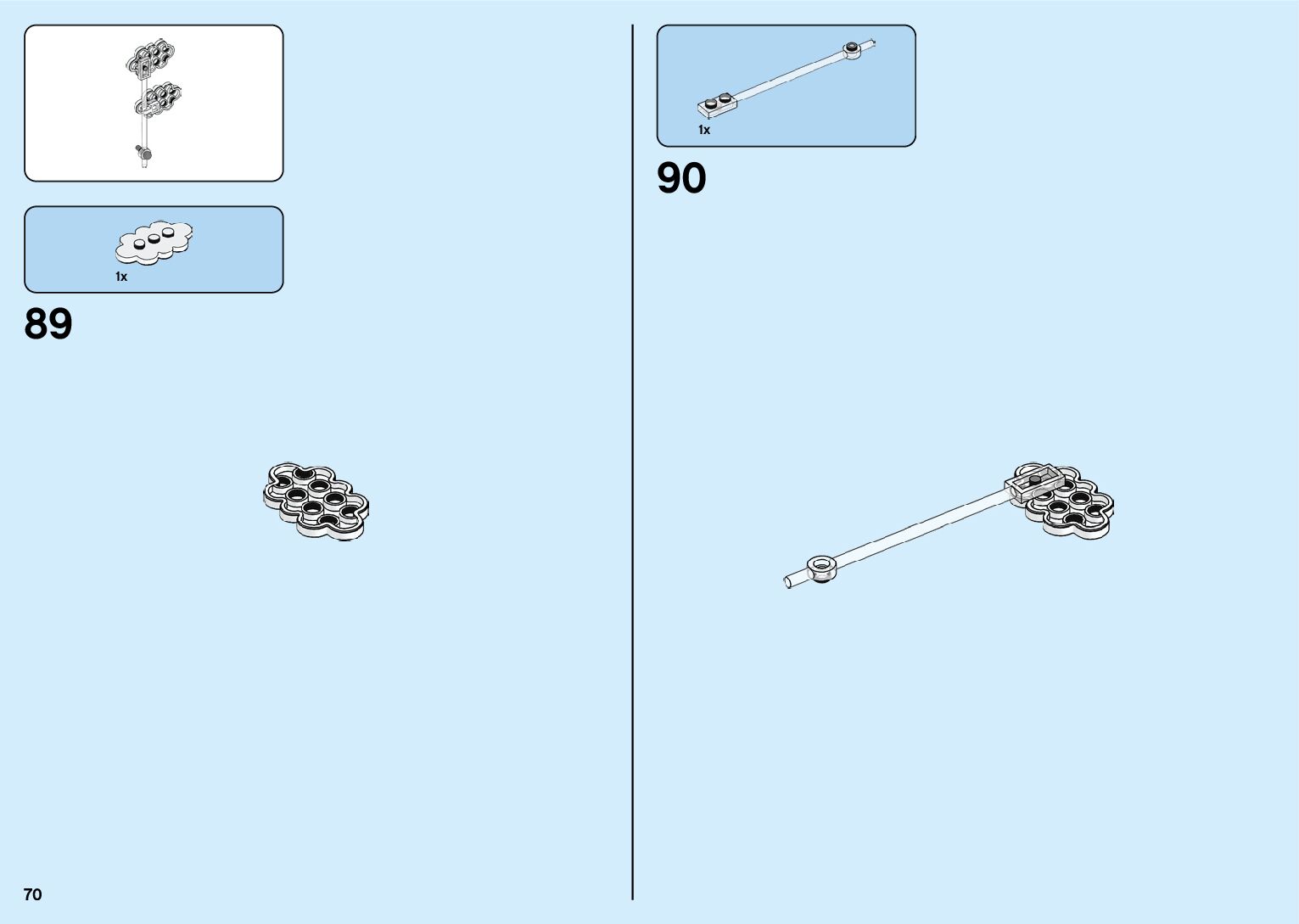 1x

89

1x

90

70