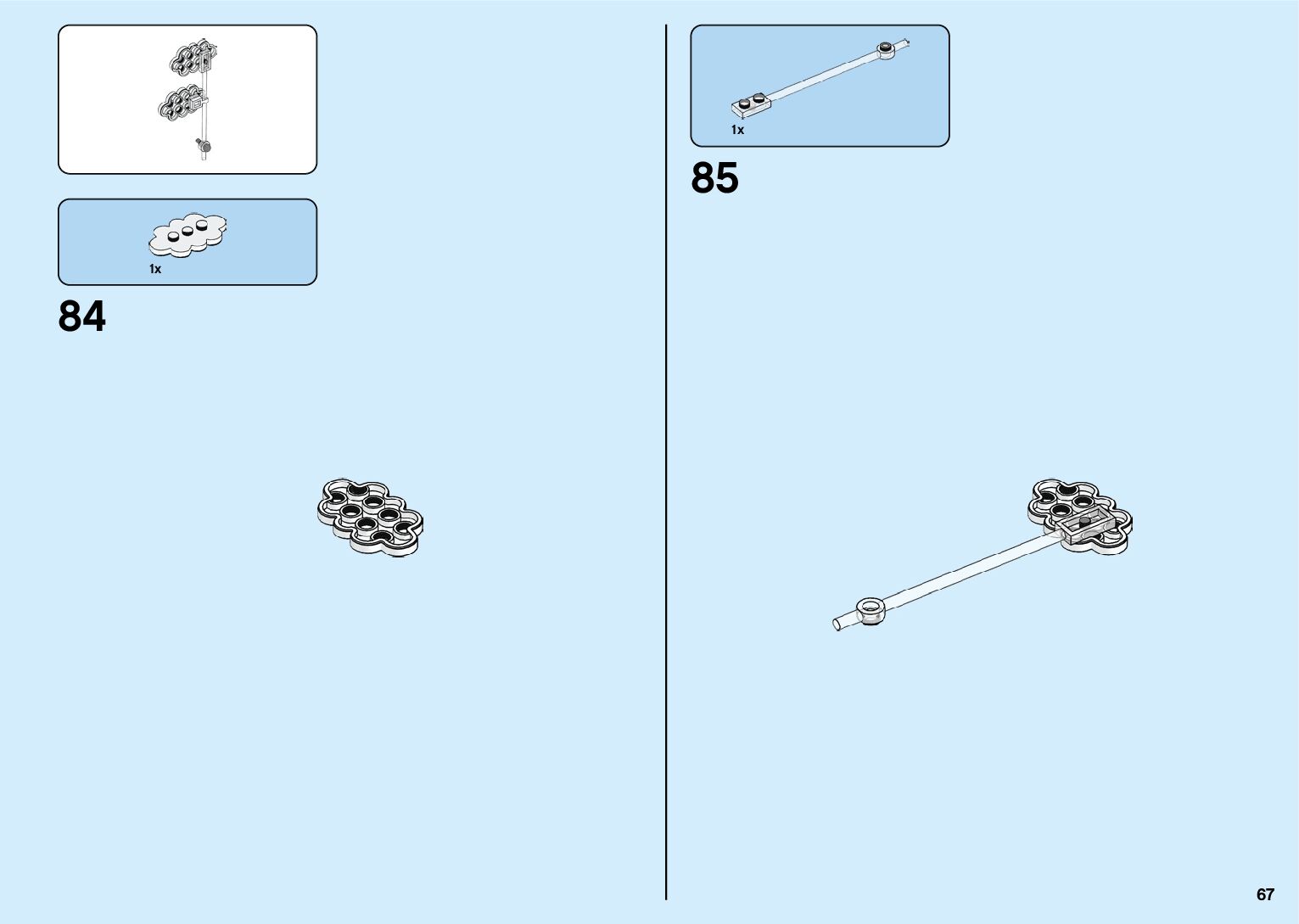 1x

84

1x

85

67