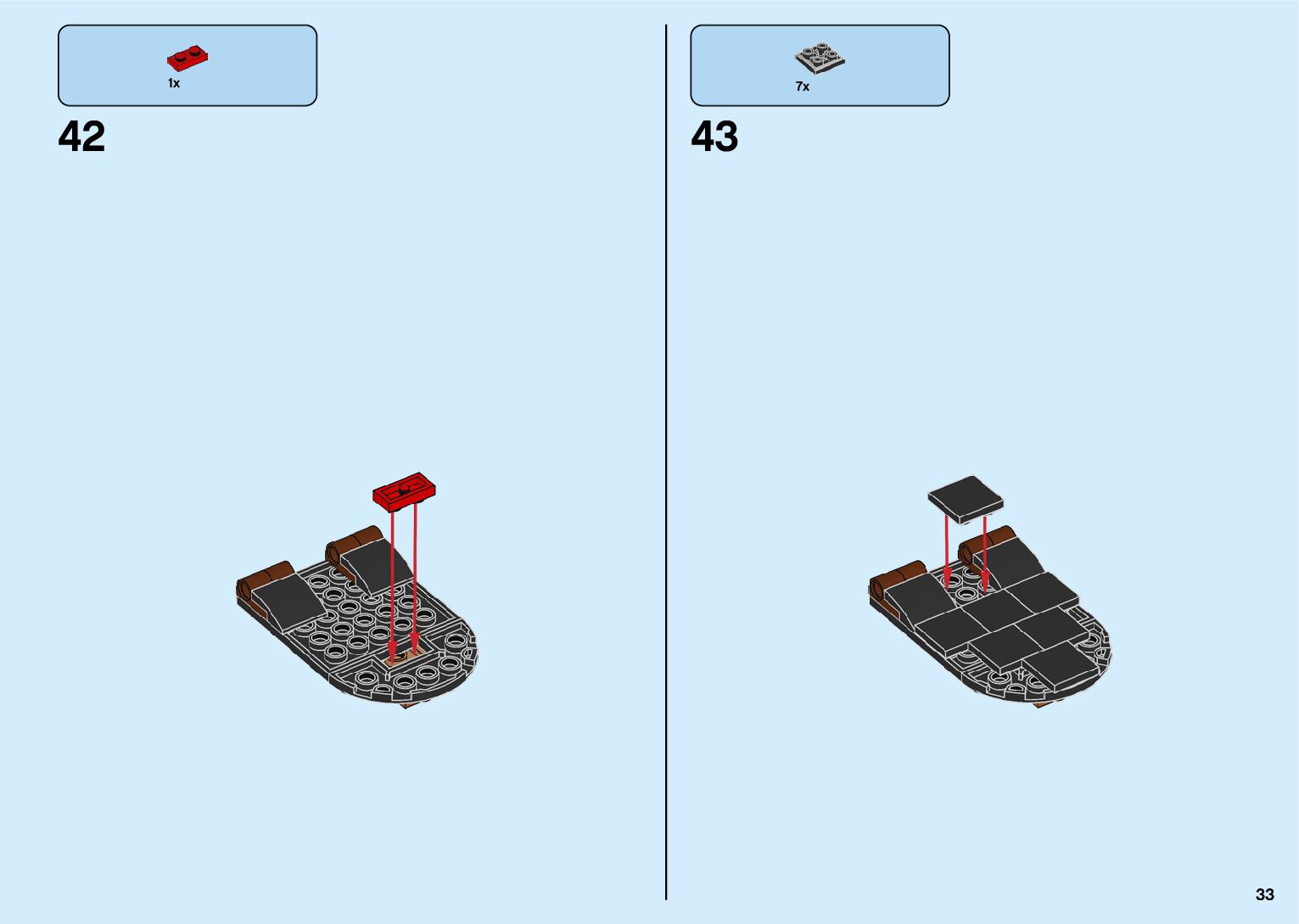 1x

42

7x

43

33