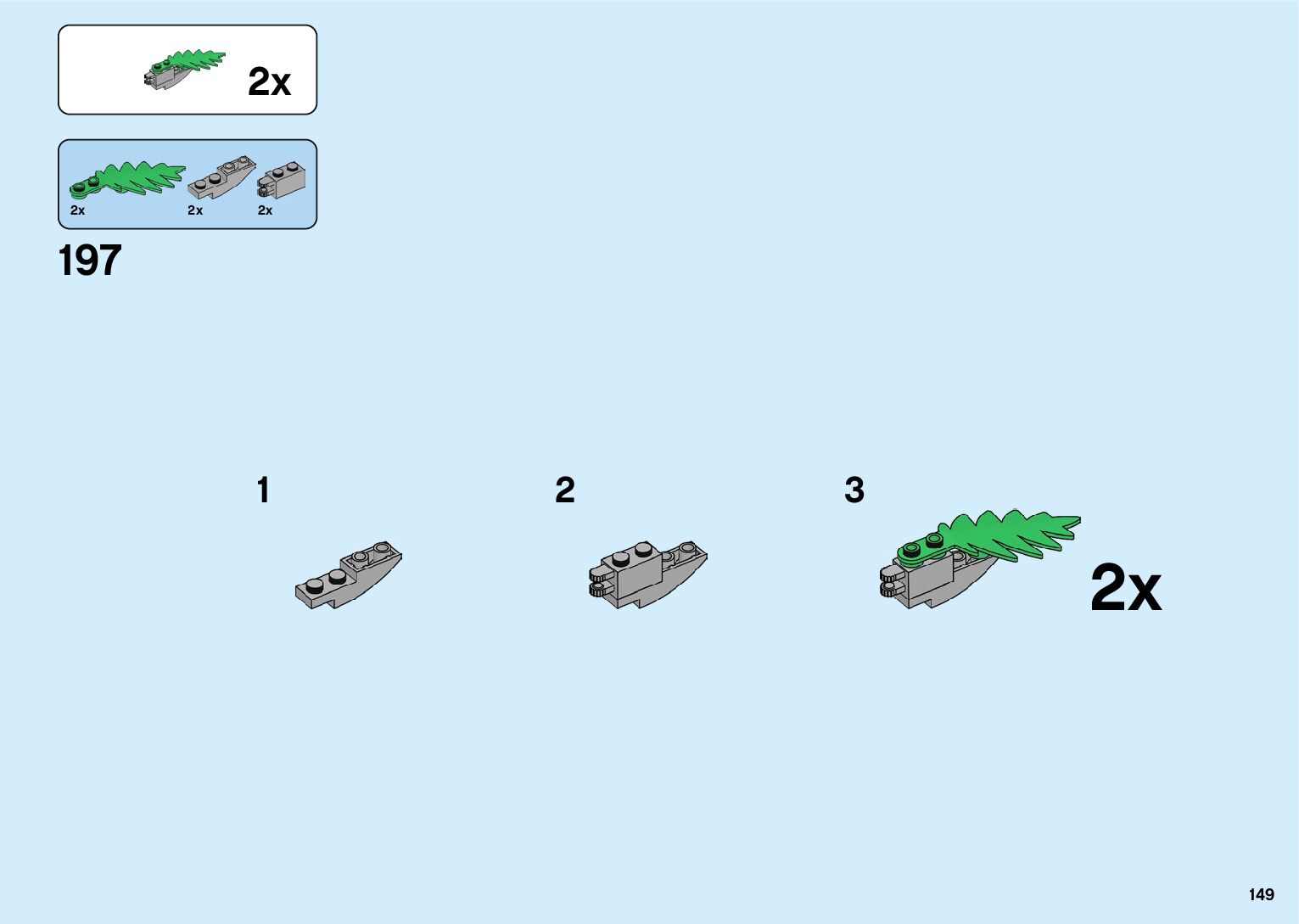 2x

2x 2x 2x

197

1

2

3

2x

149