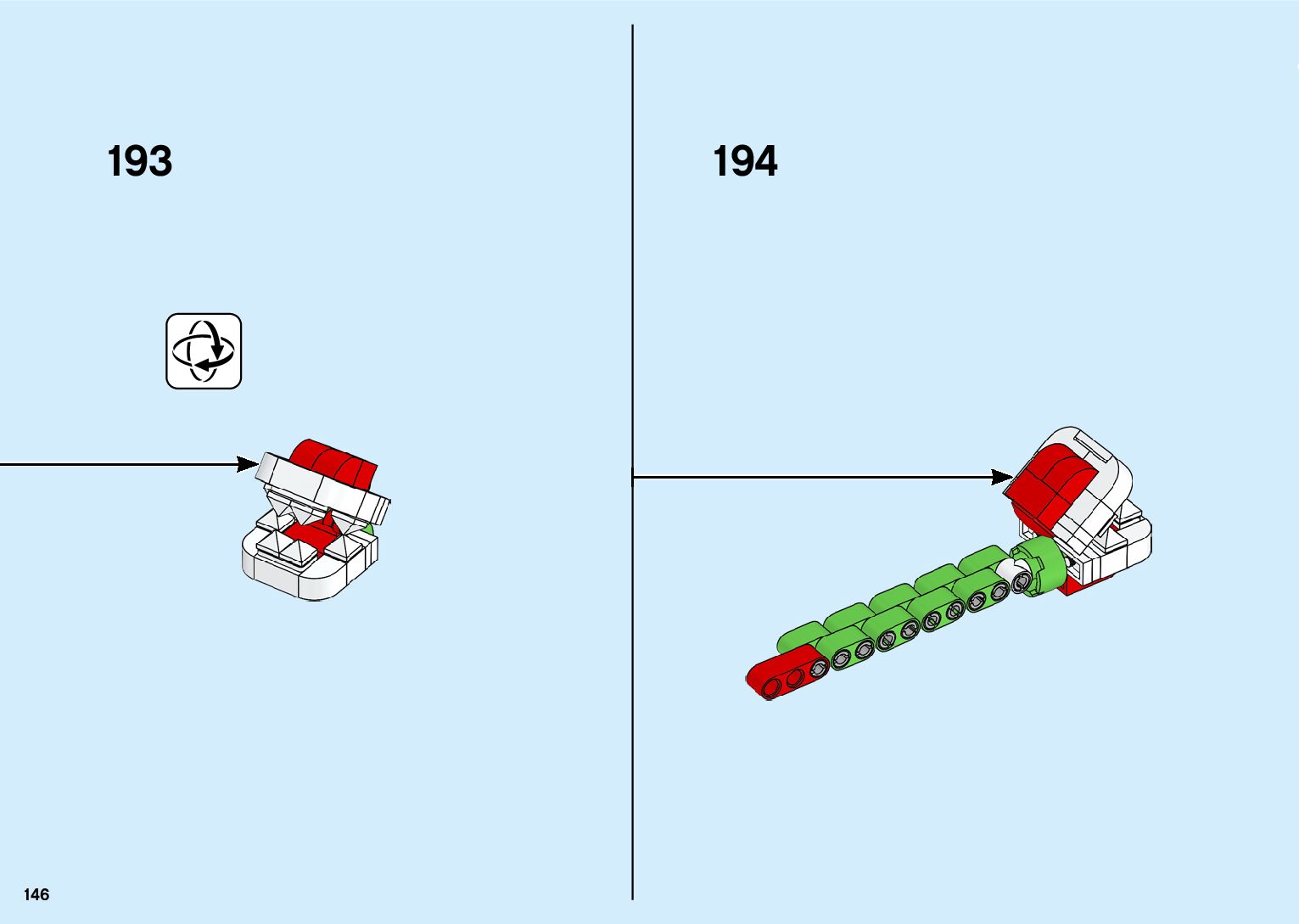 193

194

146