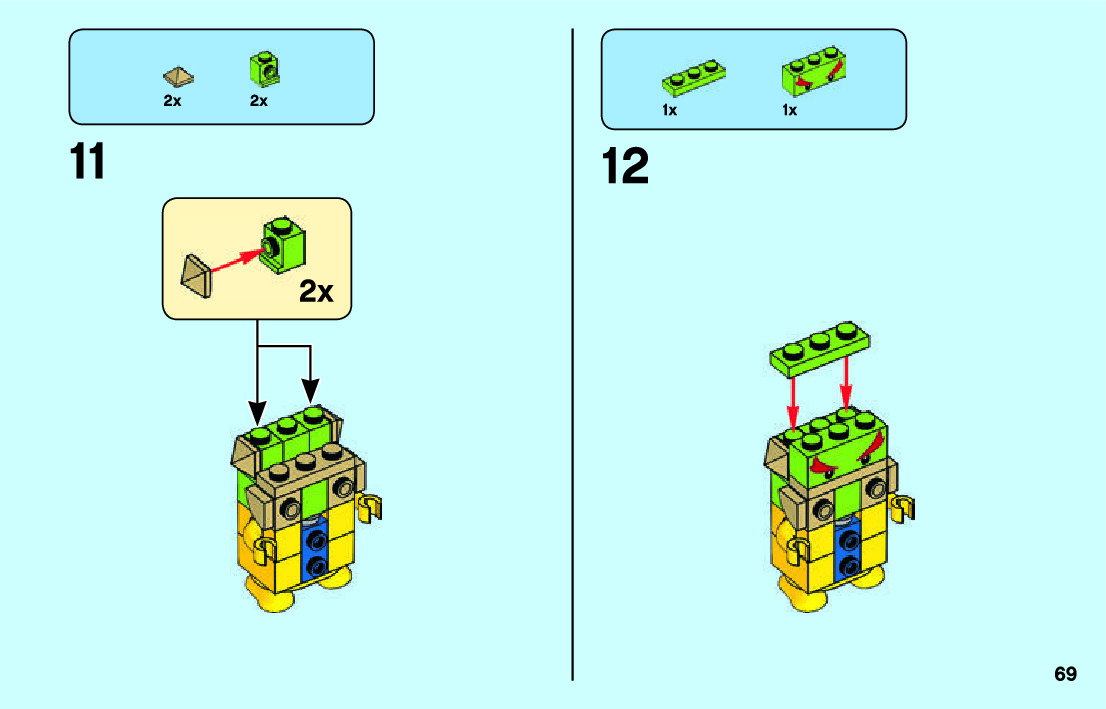 2x 2x

11

2x

1x 1x

12

69