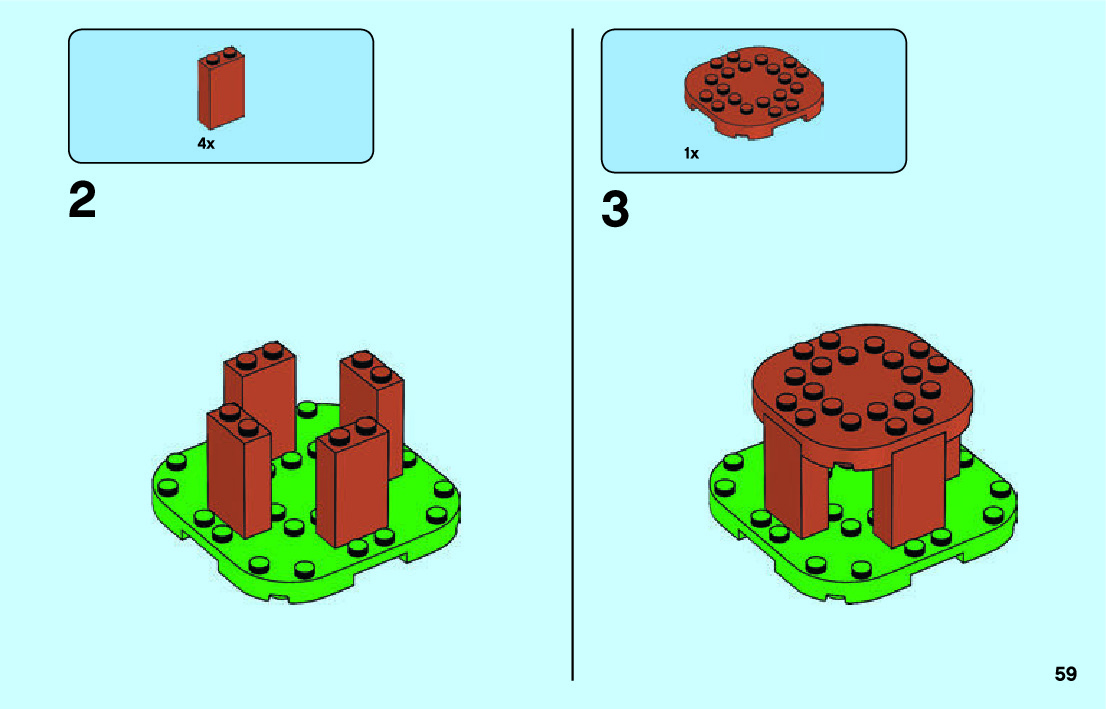 4x

2

1x

3

59