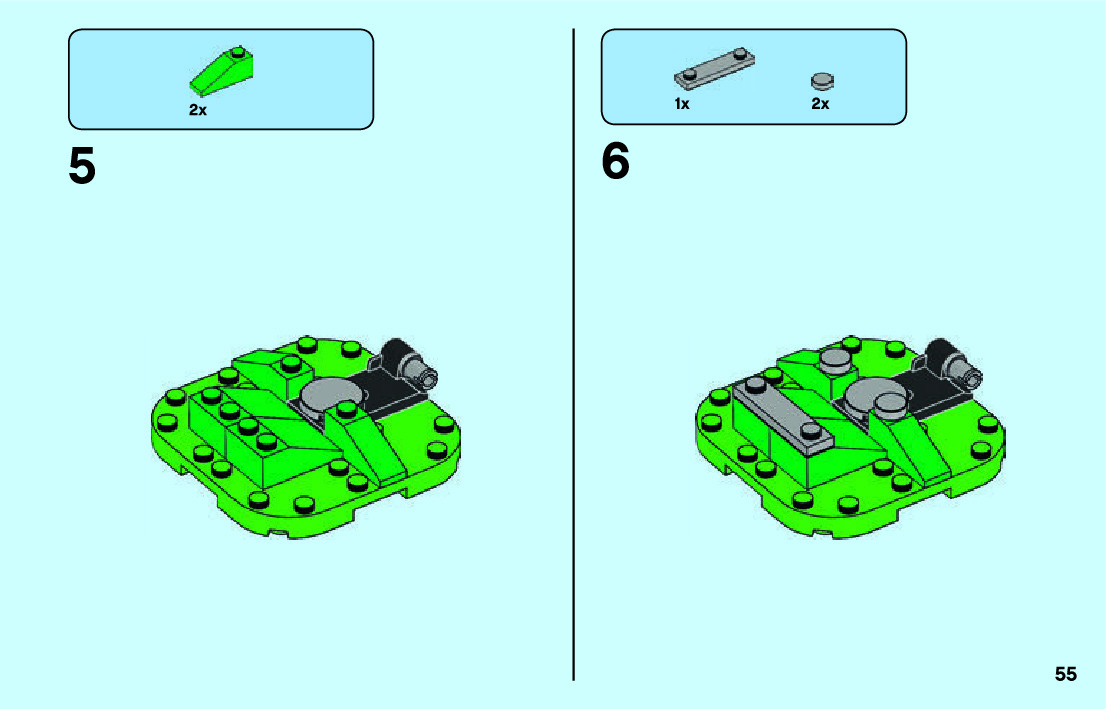 2x

5

1x 2x

6

55