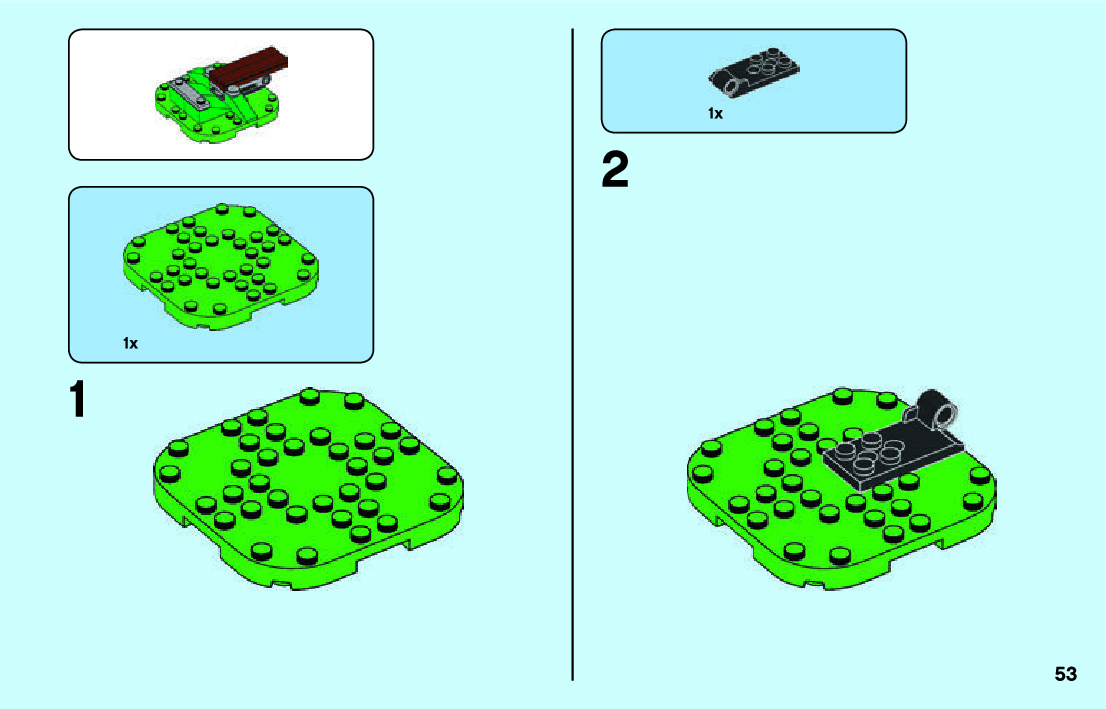 1x

1

1x

2

53