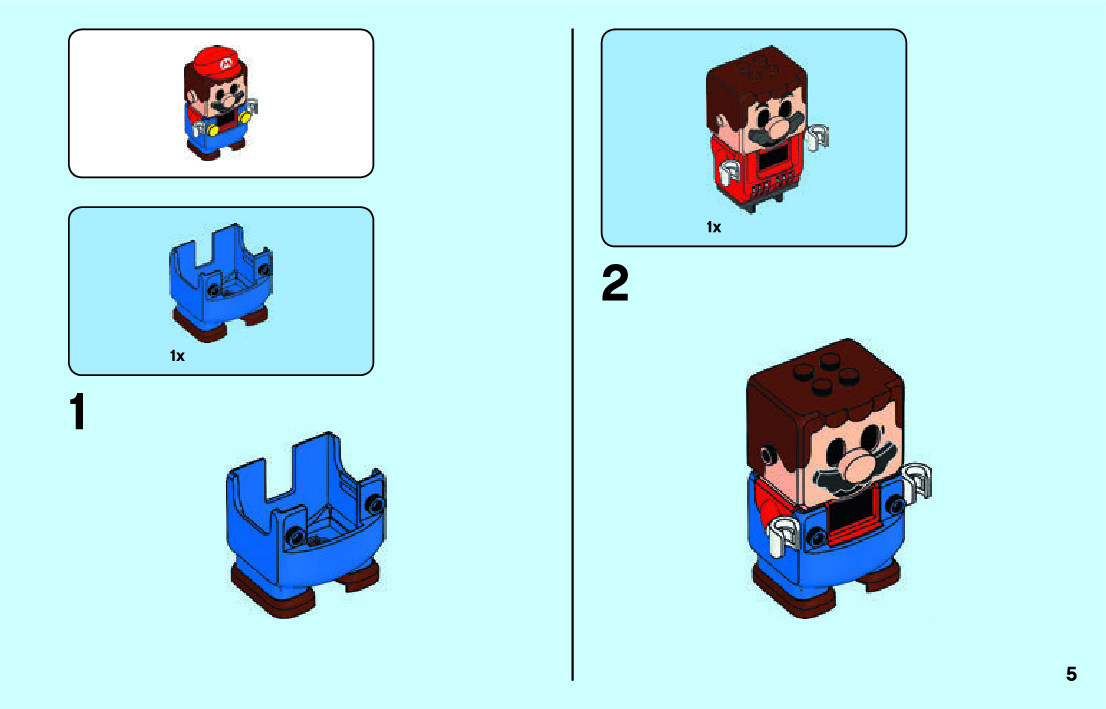 M

1x

1

1x

2

5