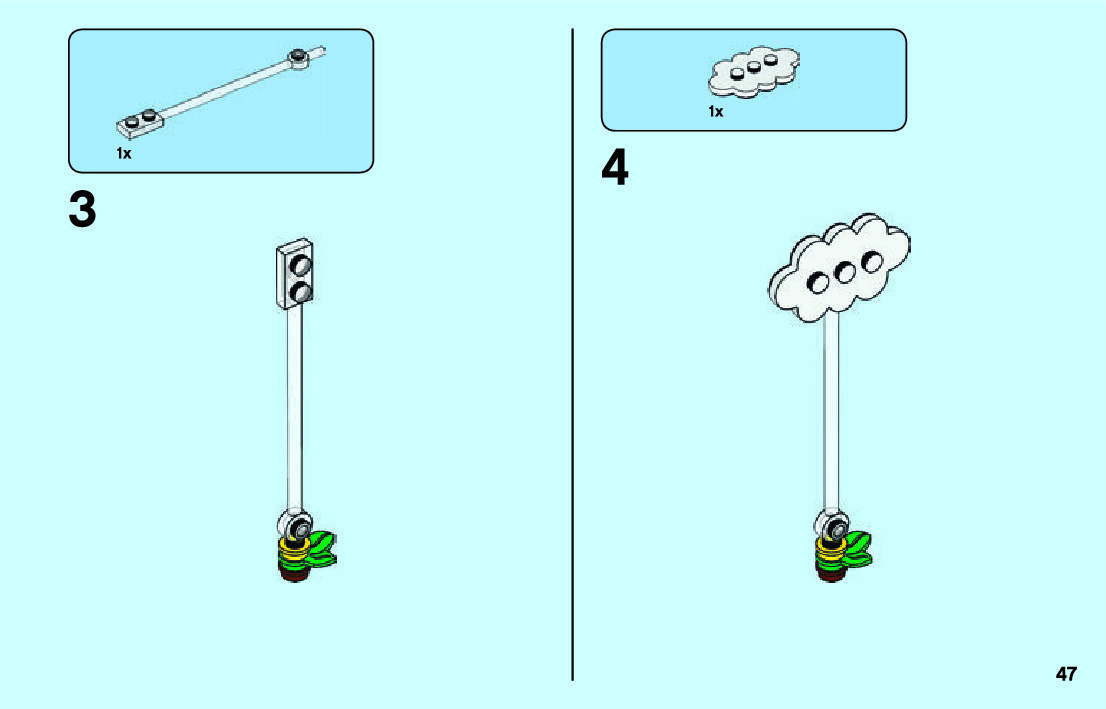 1x

3

1x

4

47