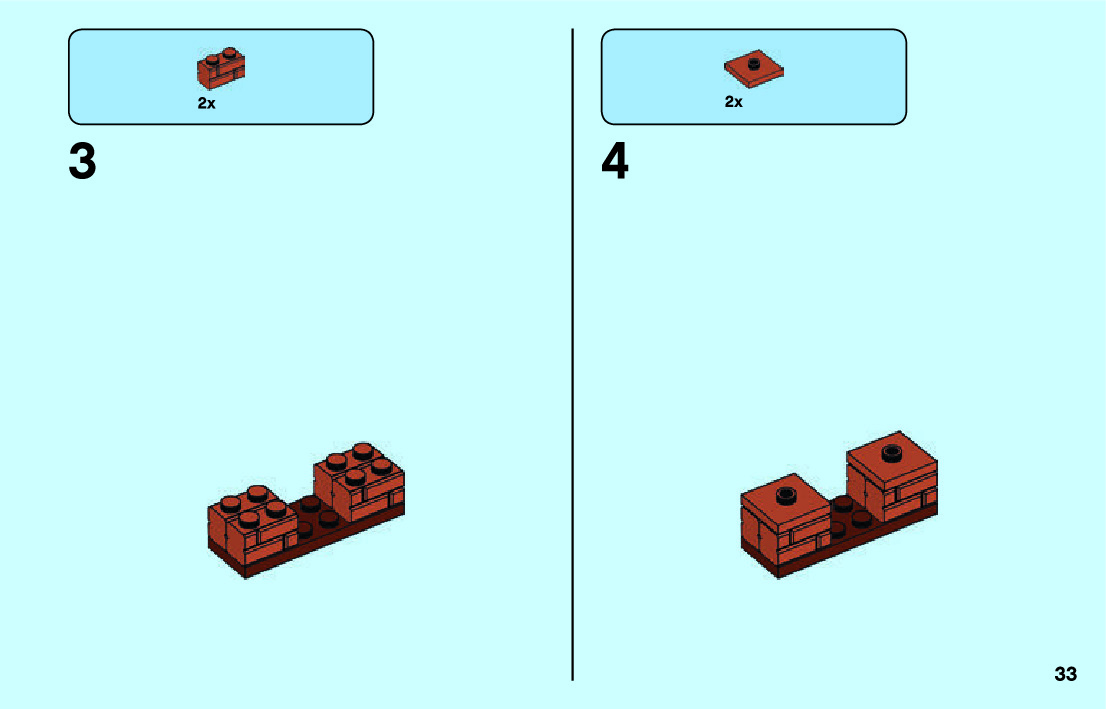 2x

3

2x

4

33