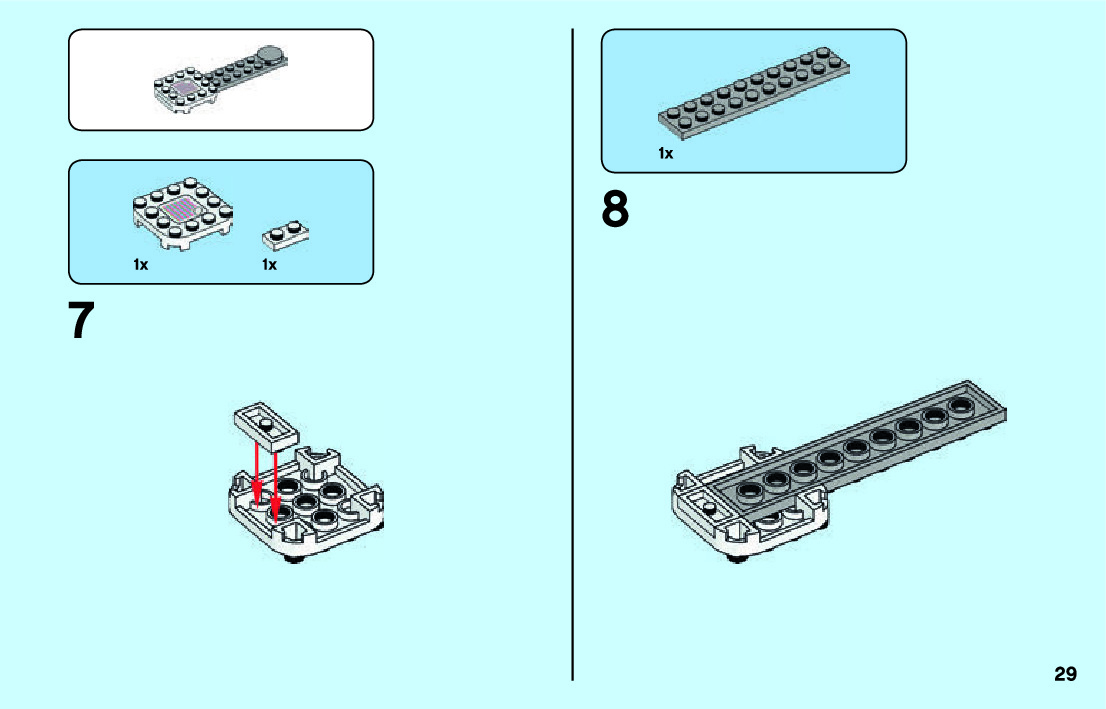 1x

1x

7

1x

8

29