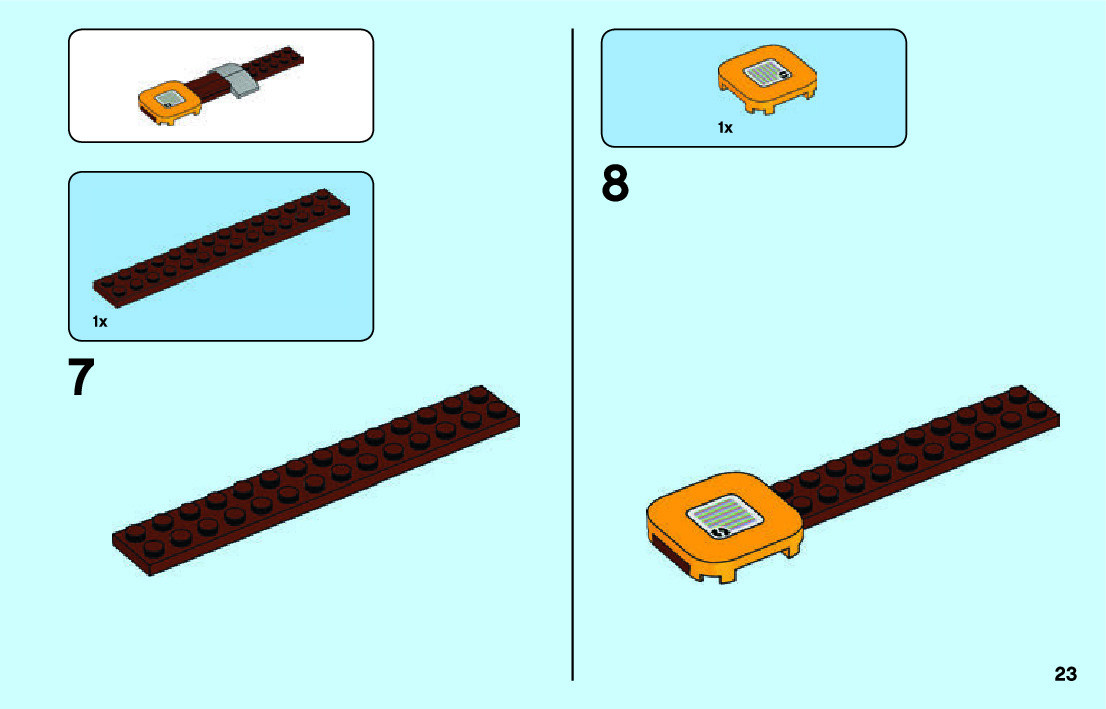 1x

7

1x

8

23