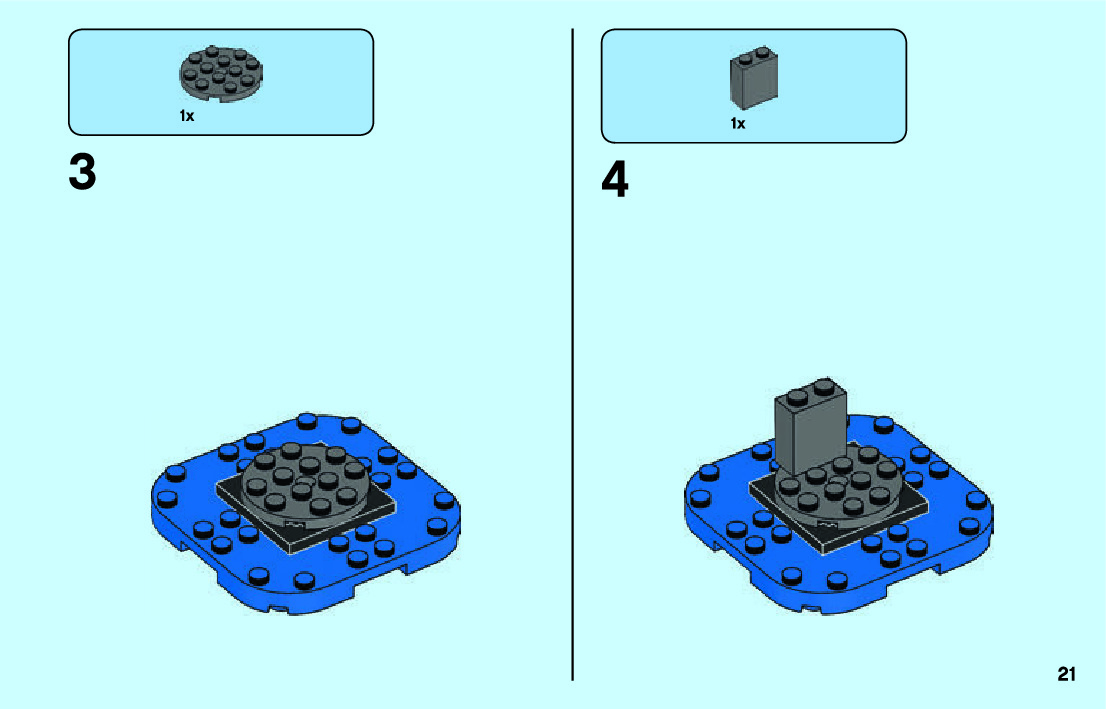 1x

3

1x

4

21