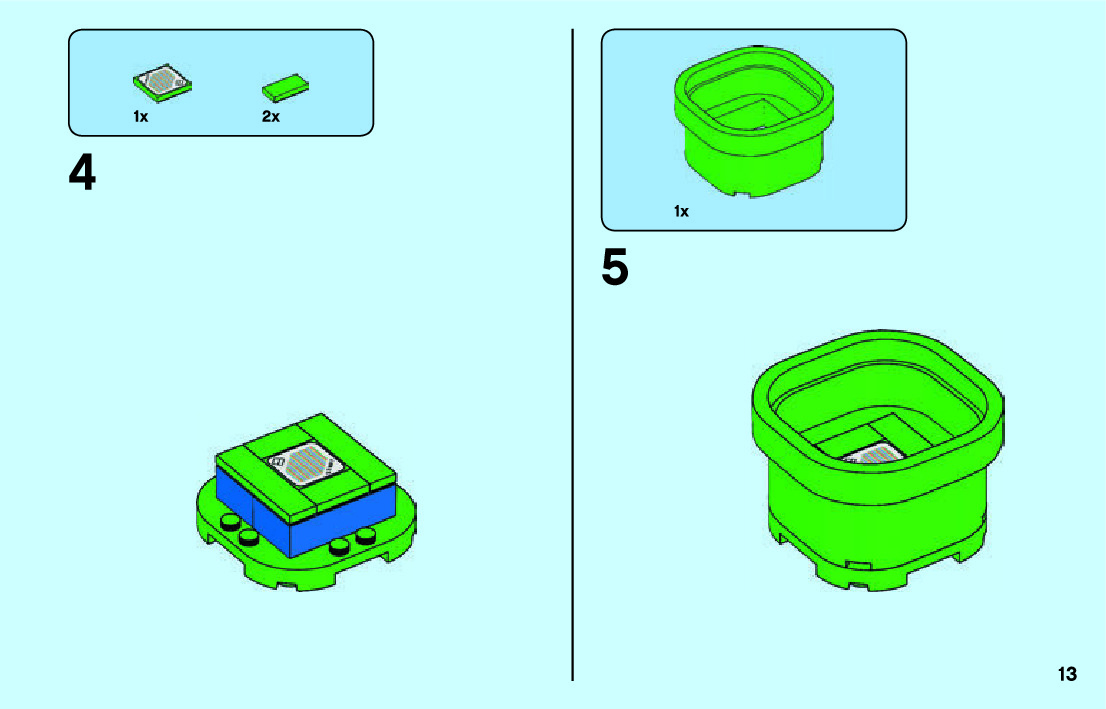 1x
2x

4

1x

5

13