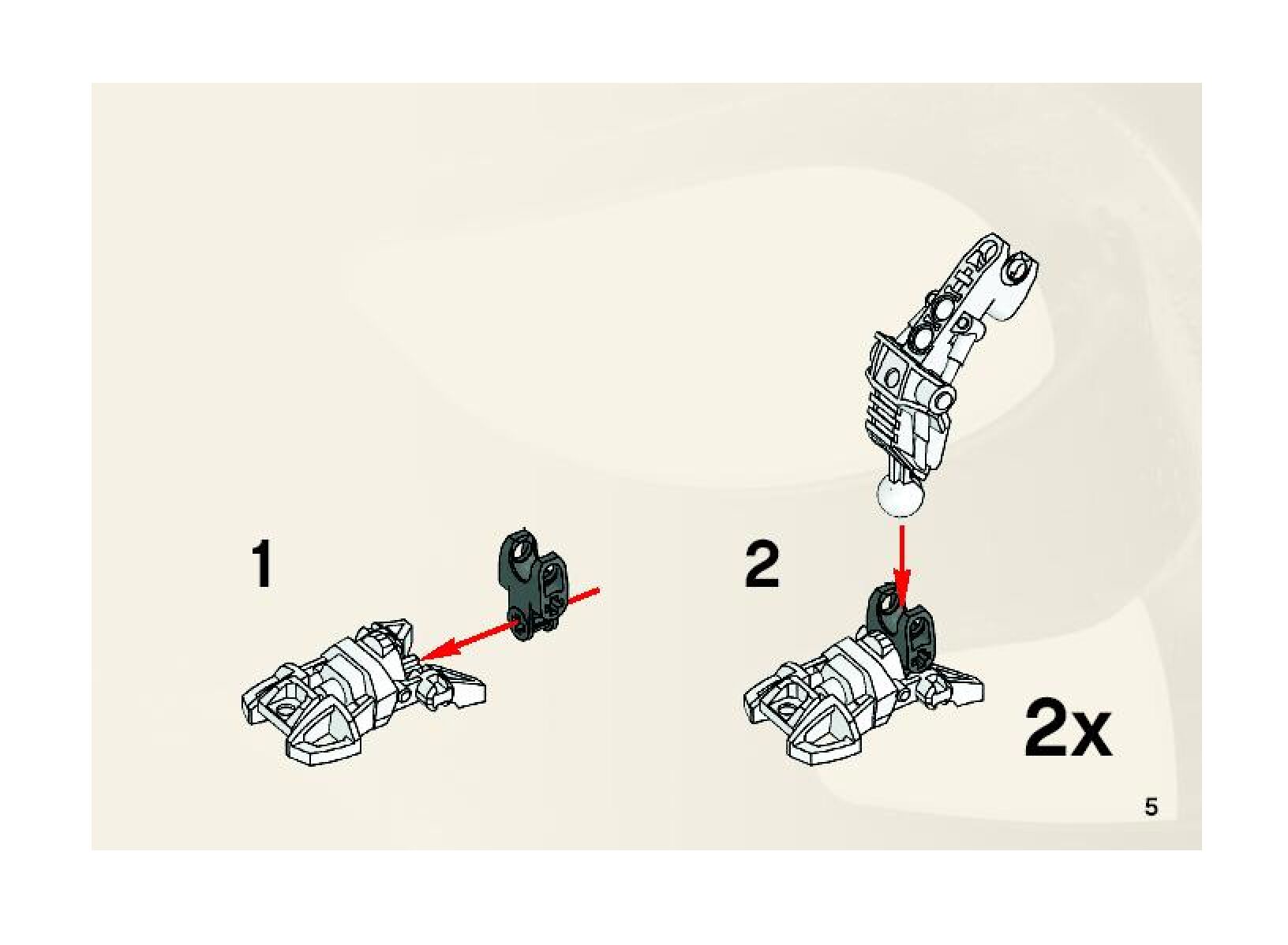 1

2

2x

5