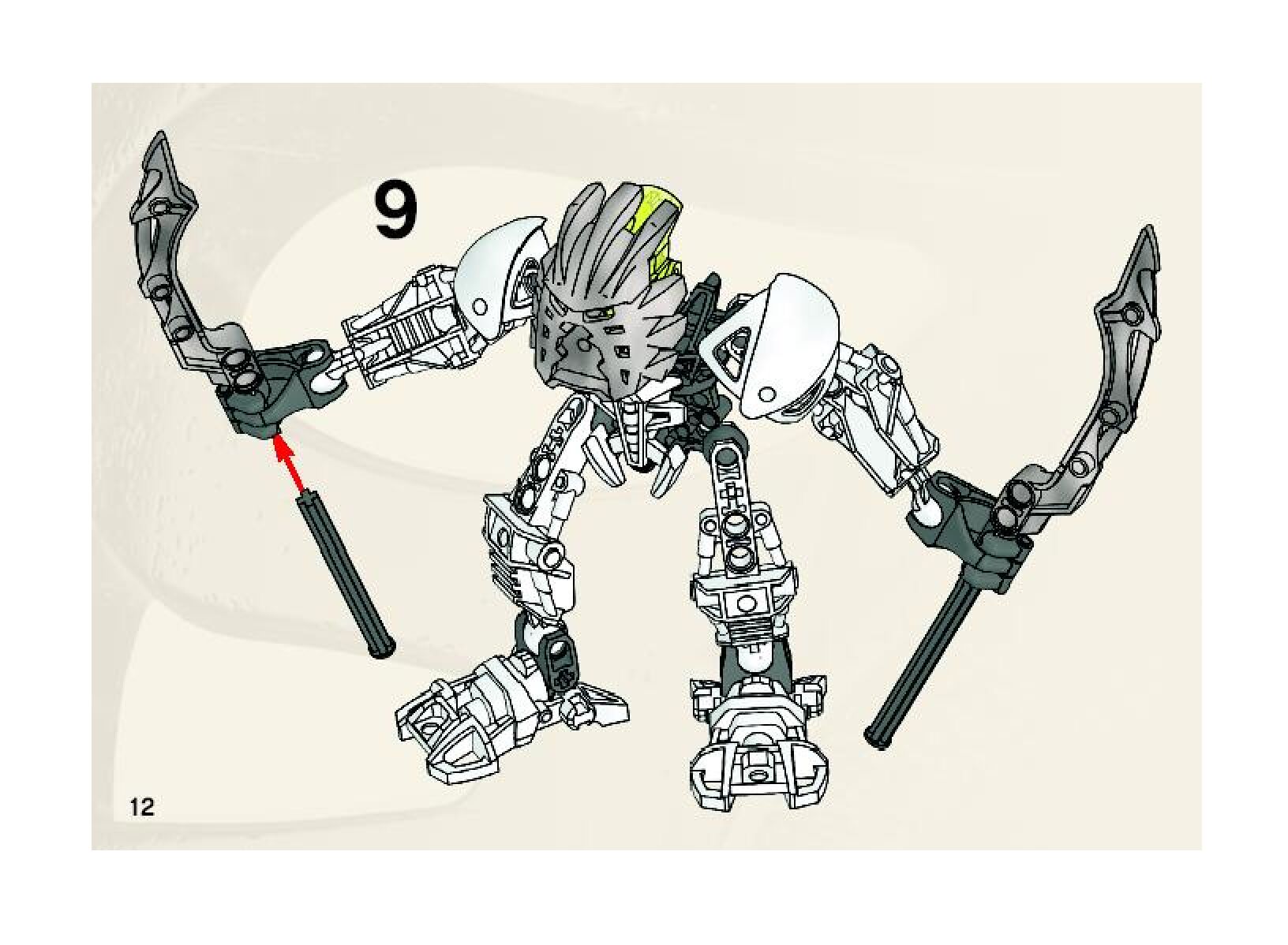 9

12