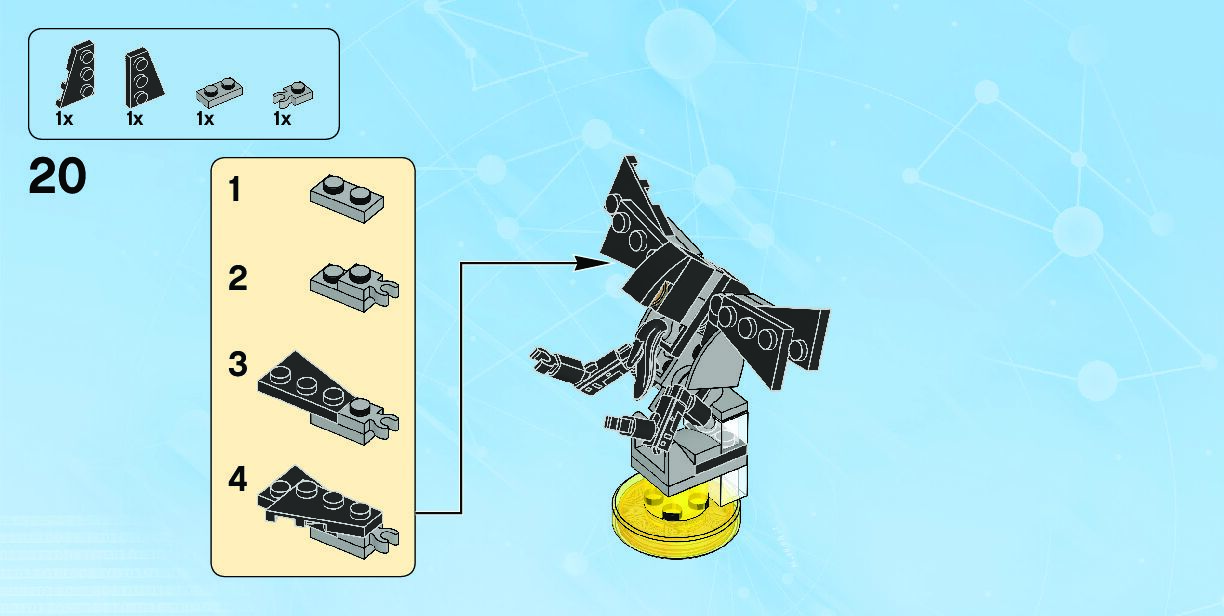 1x 1x 1x 1x

20

1

2

3

4