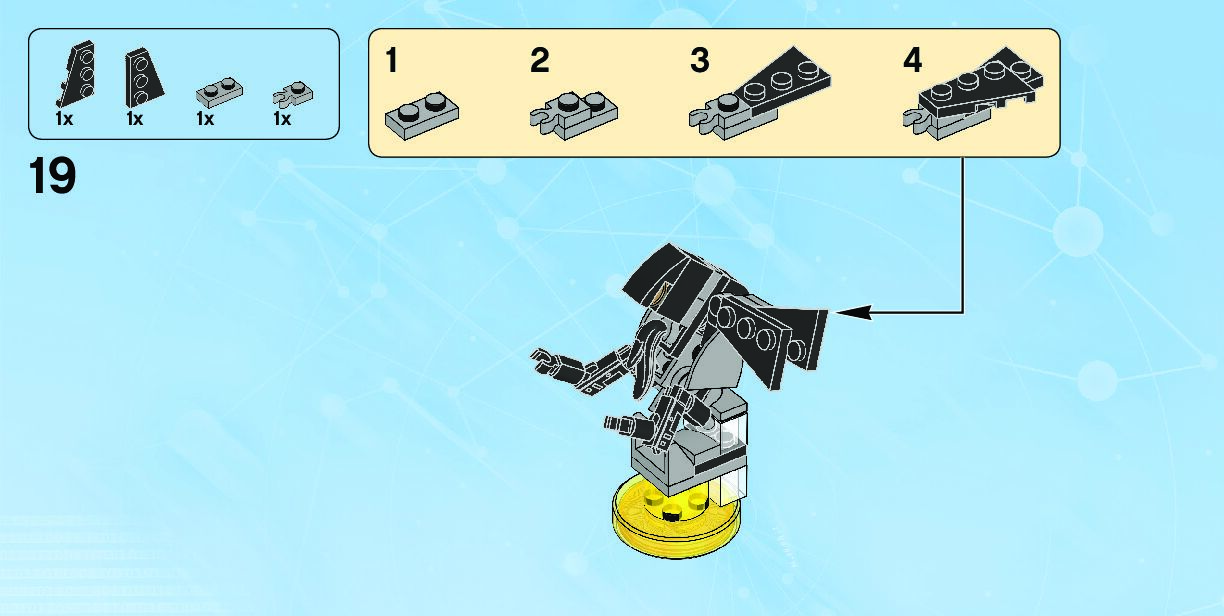 1x 1x 1x 1x

19

1 2 3 4