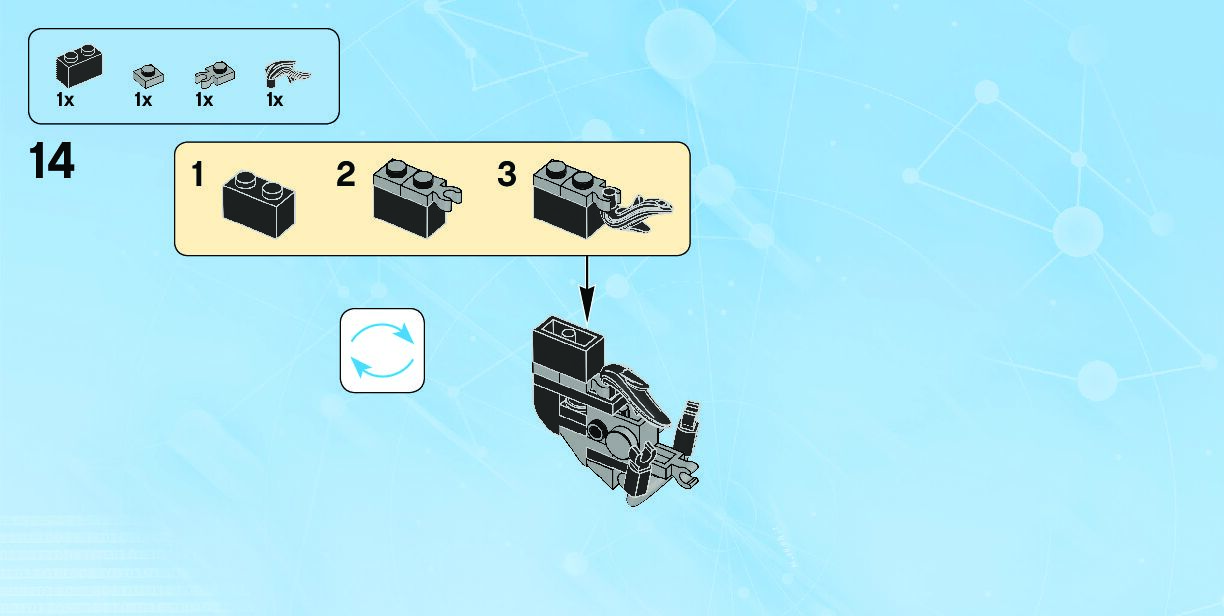 1x 1x 1x 1x

14

1 2 3