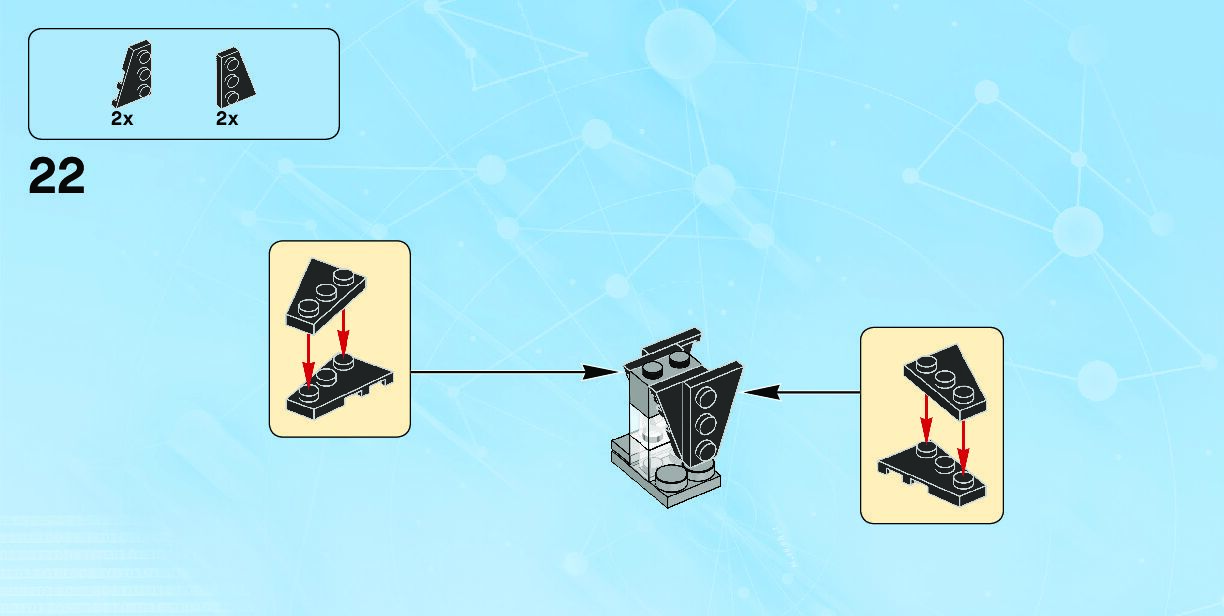 2x 2x

22