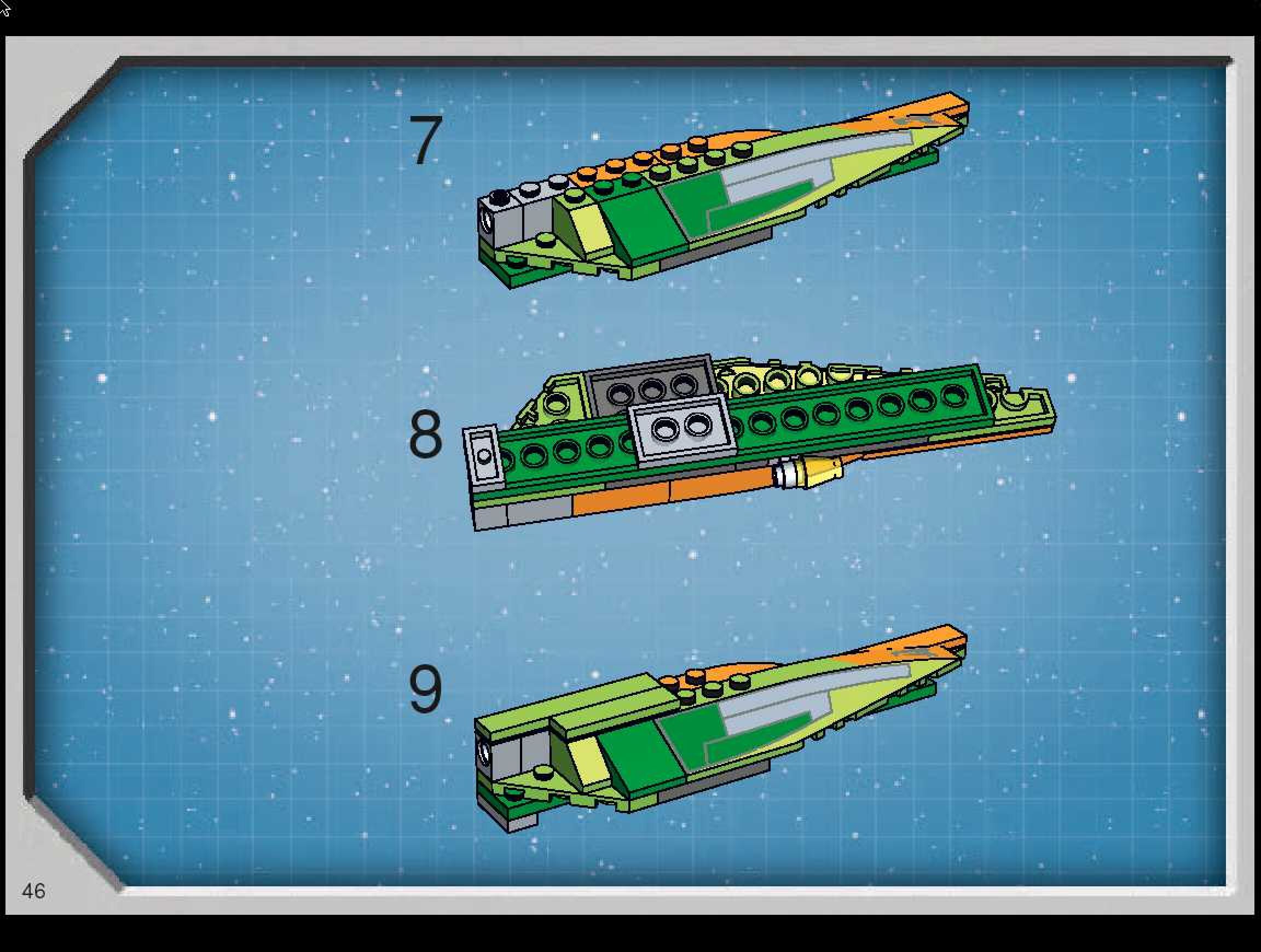 7

8

9

46