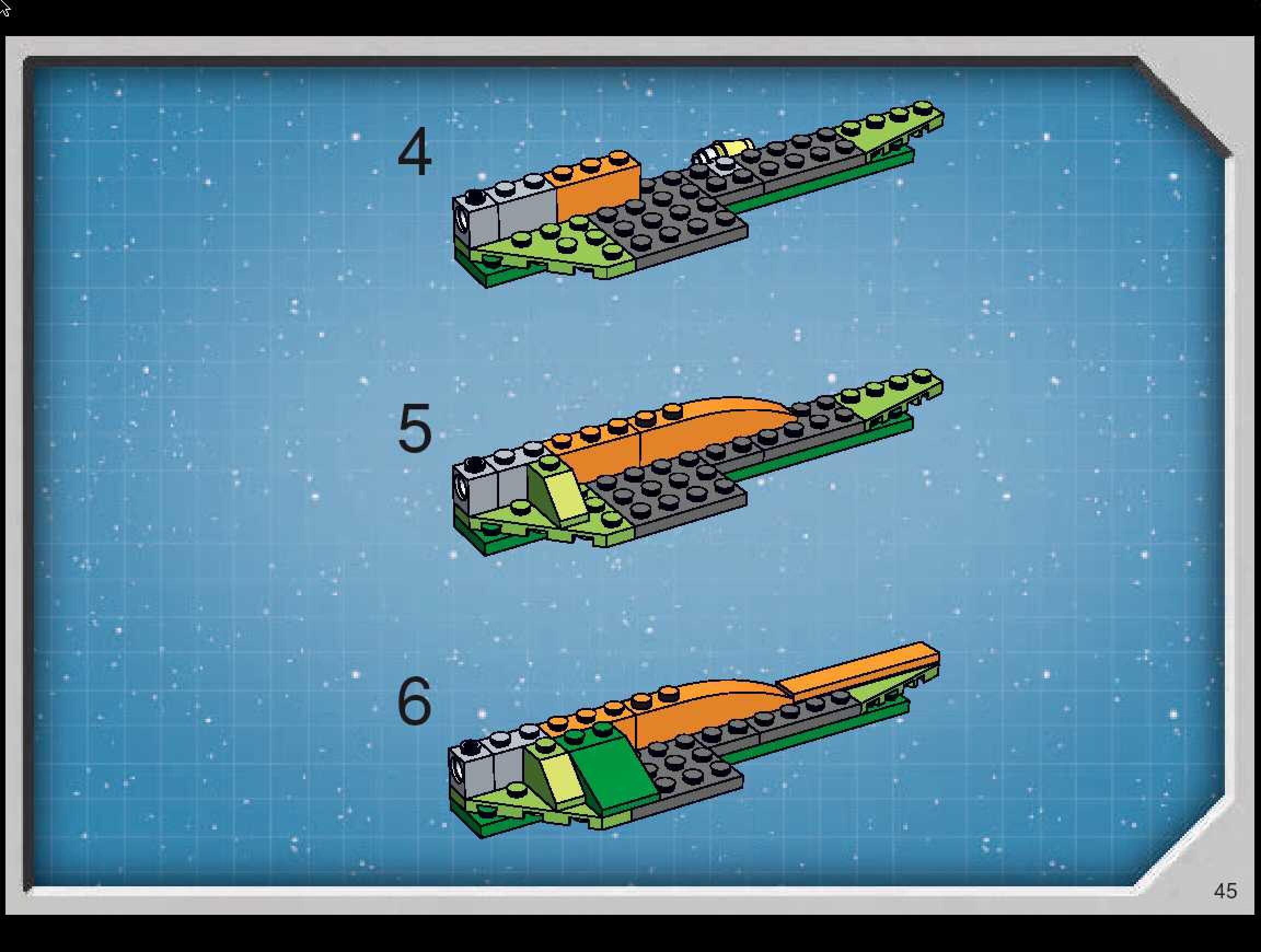 4

5

6

45